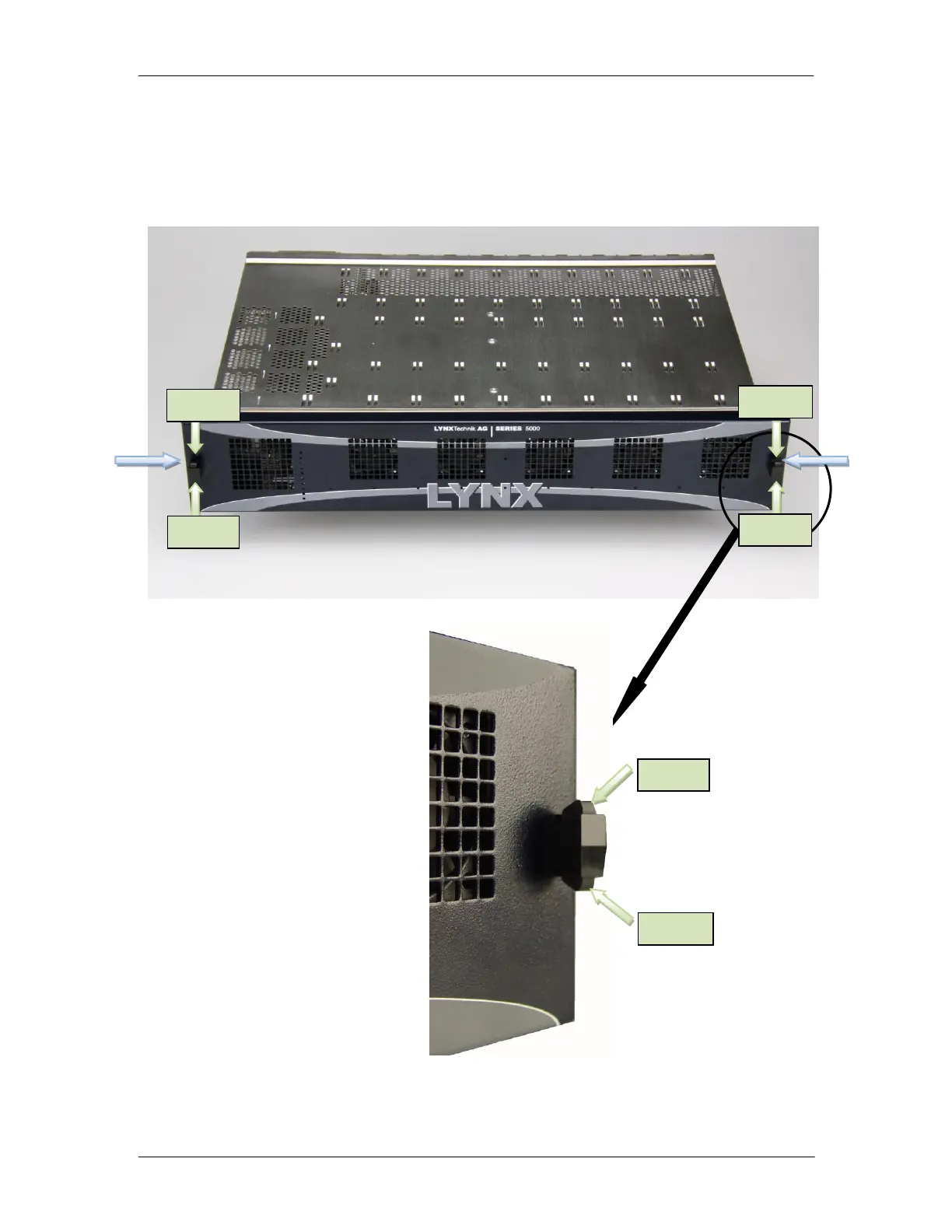 LYNXTechnik AG | SERIES 5000

LYNX