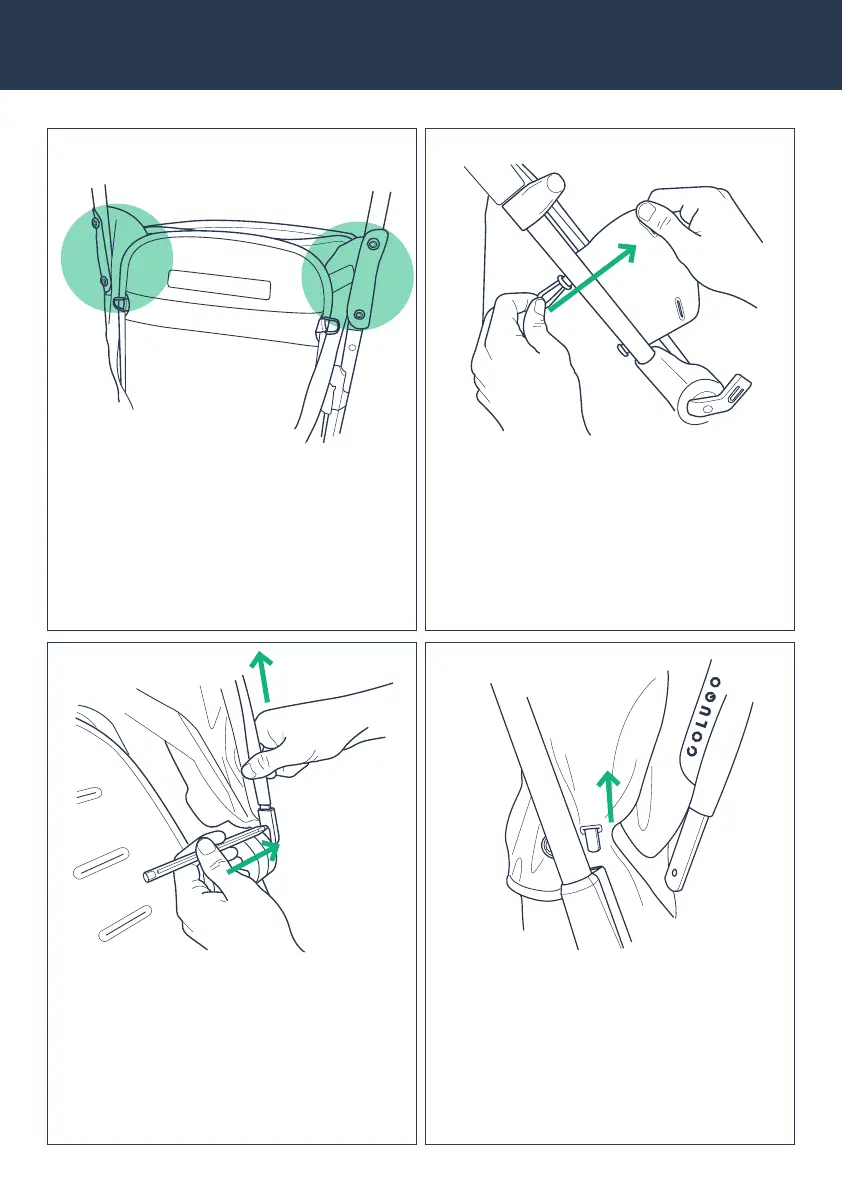 COLUGO