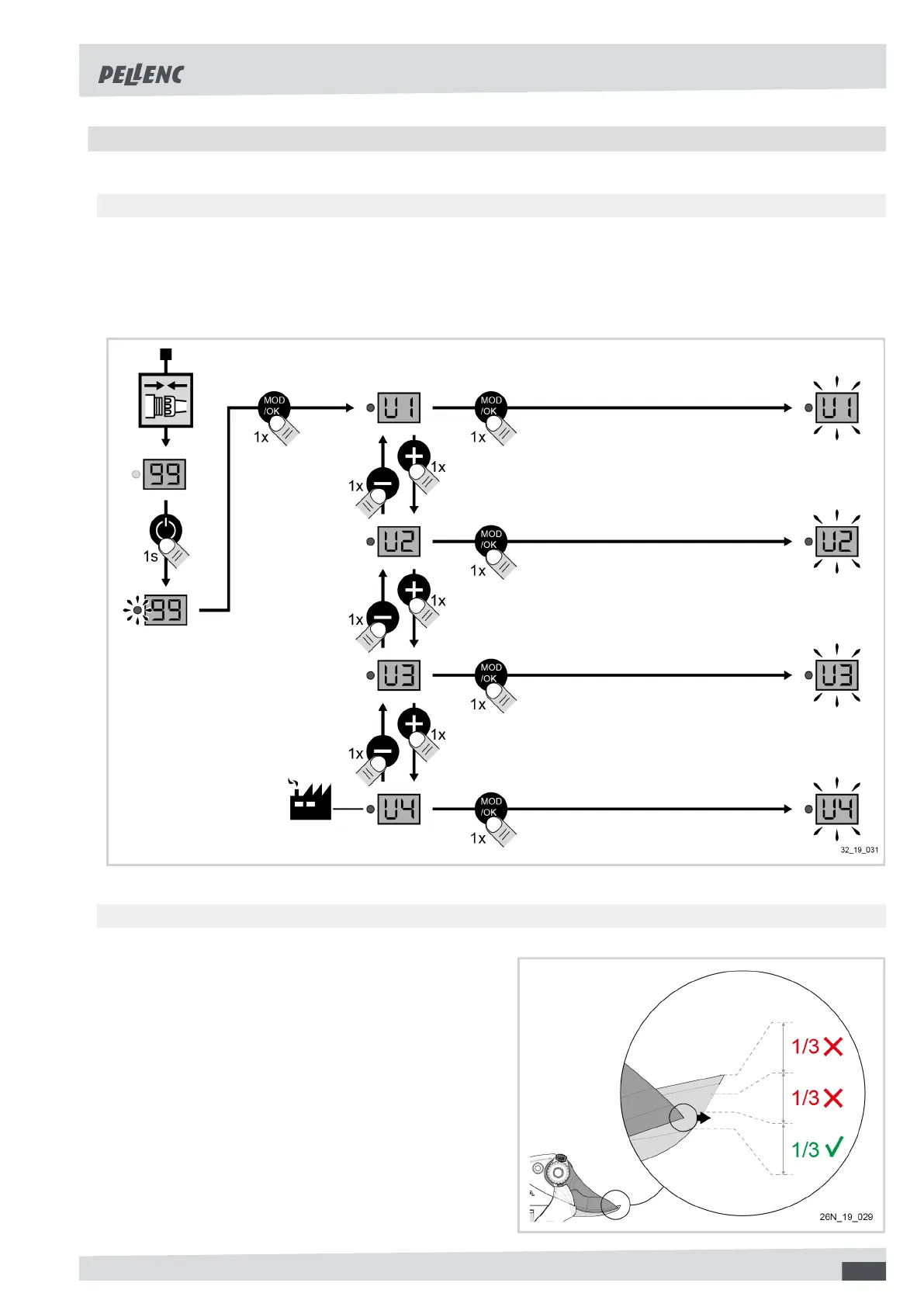 PELLENC

99

1s

99

MOD /OK

1x

U1

MOD /OK

1x

U1

1x

1x

U2

MOD /OK

1x

U2

1x

1x

U3

MOD /OK

1x

U3

1x

1x

U4

MOD /OK

1x

U4

32_19_031

1/3

1/3

1/3

26N_19_029