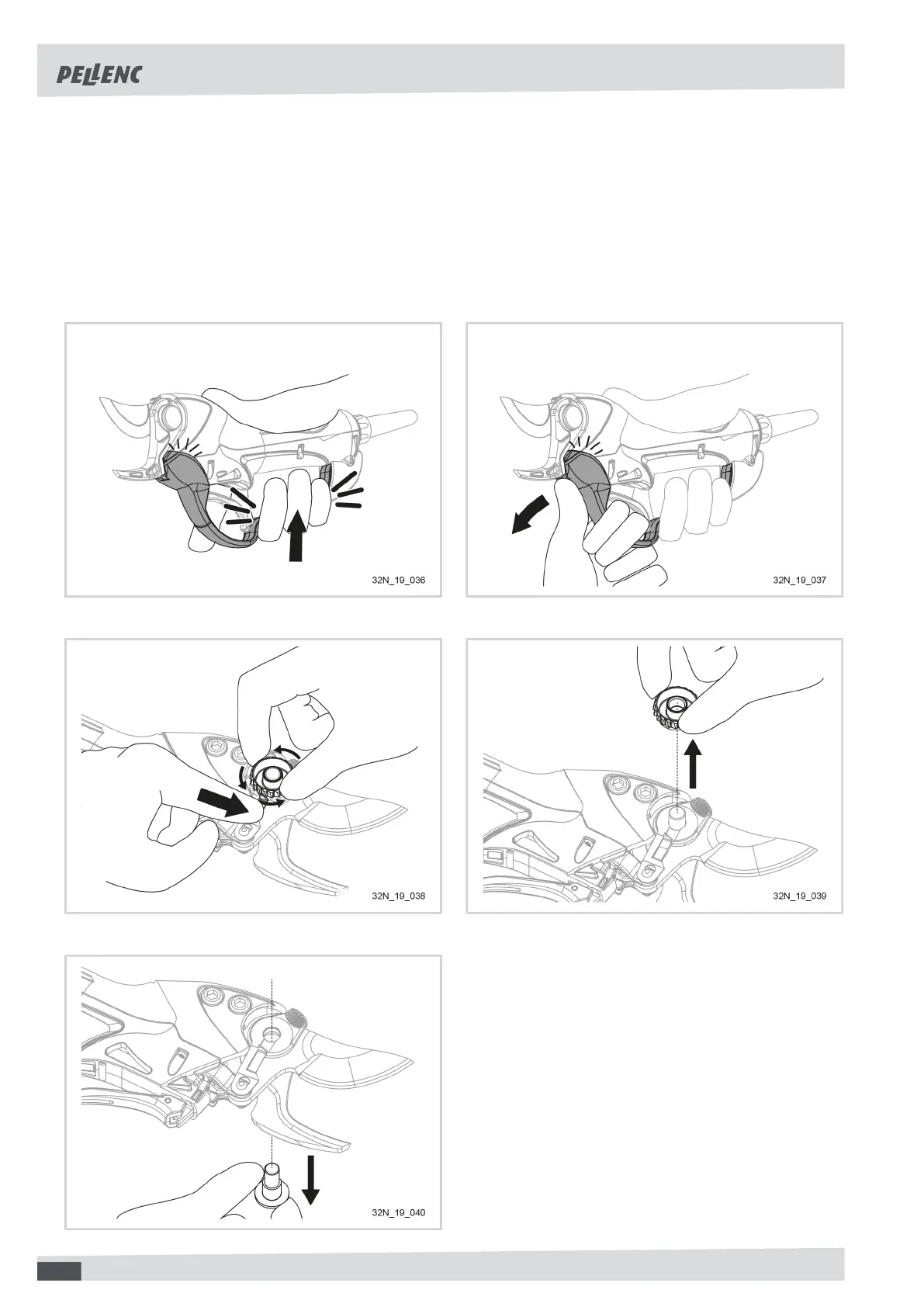 PELLENC

32N_19_036

32N_19_037

32N_19_038

32N_19_039

32N_19_040