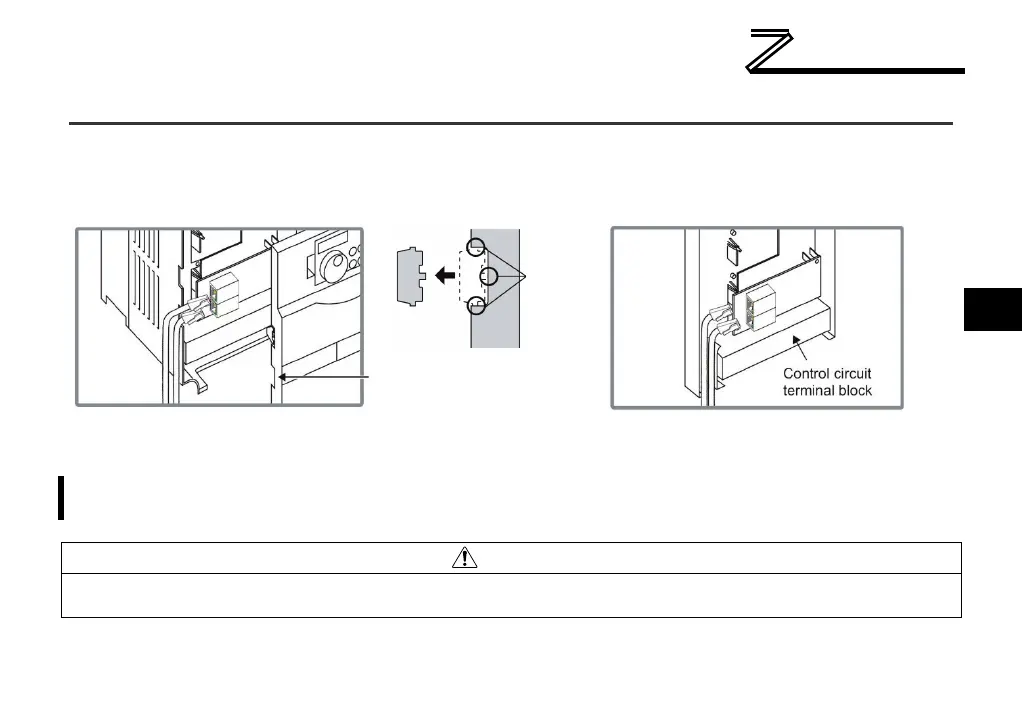 Control circuit terminal block