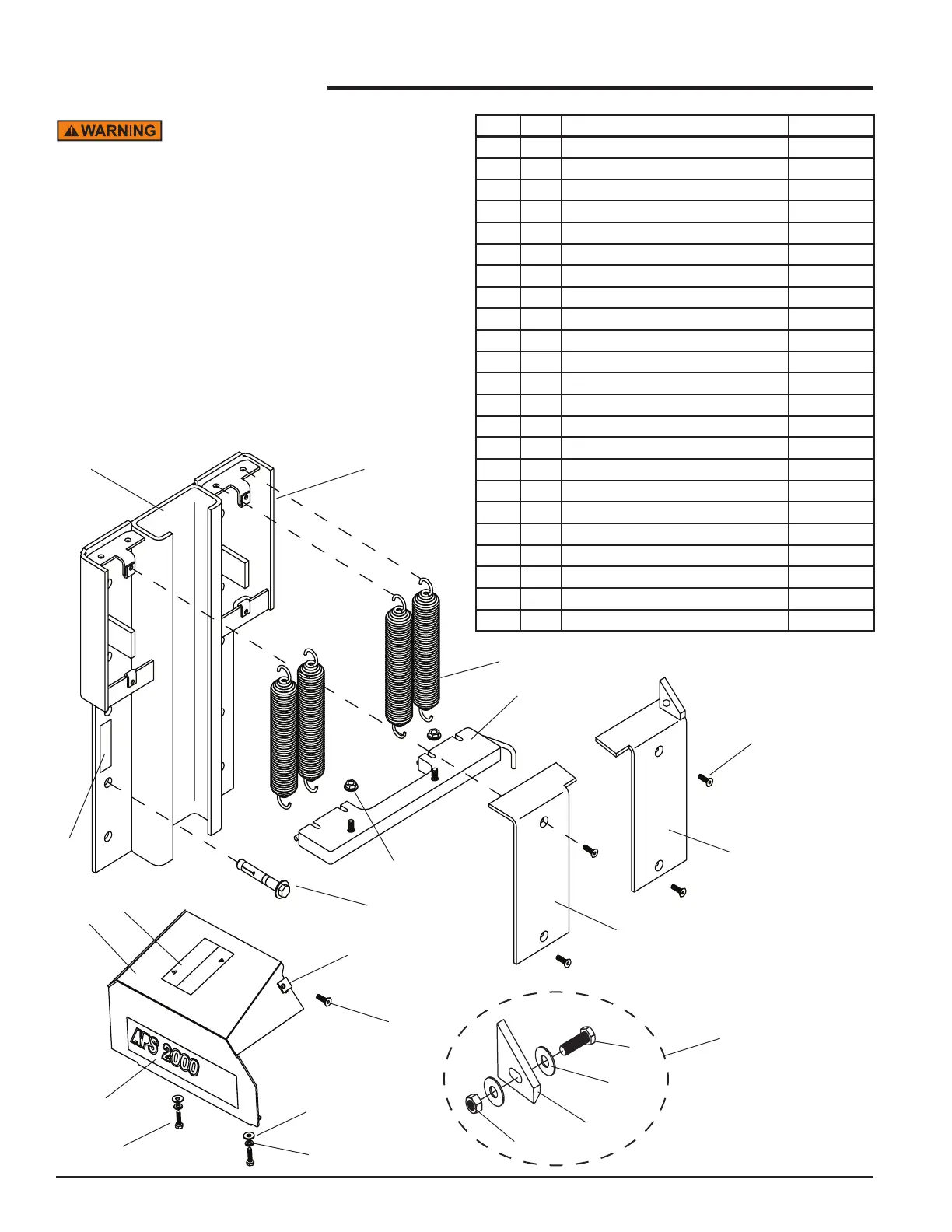 WARNING

APS 2000