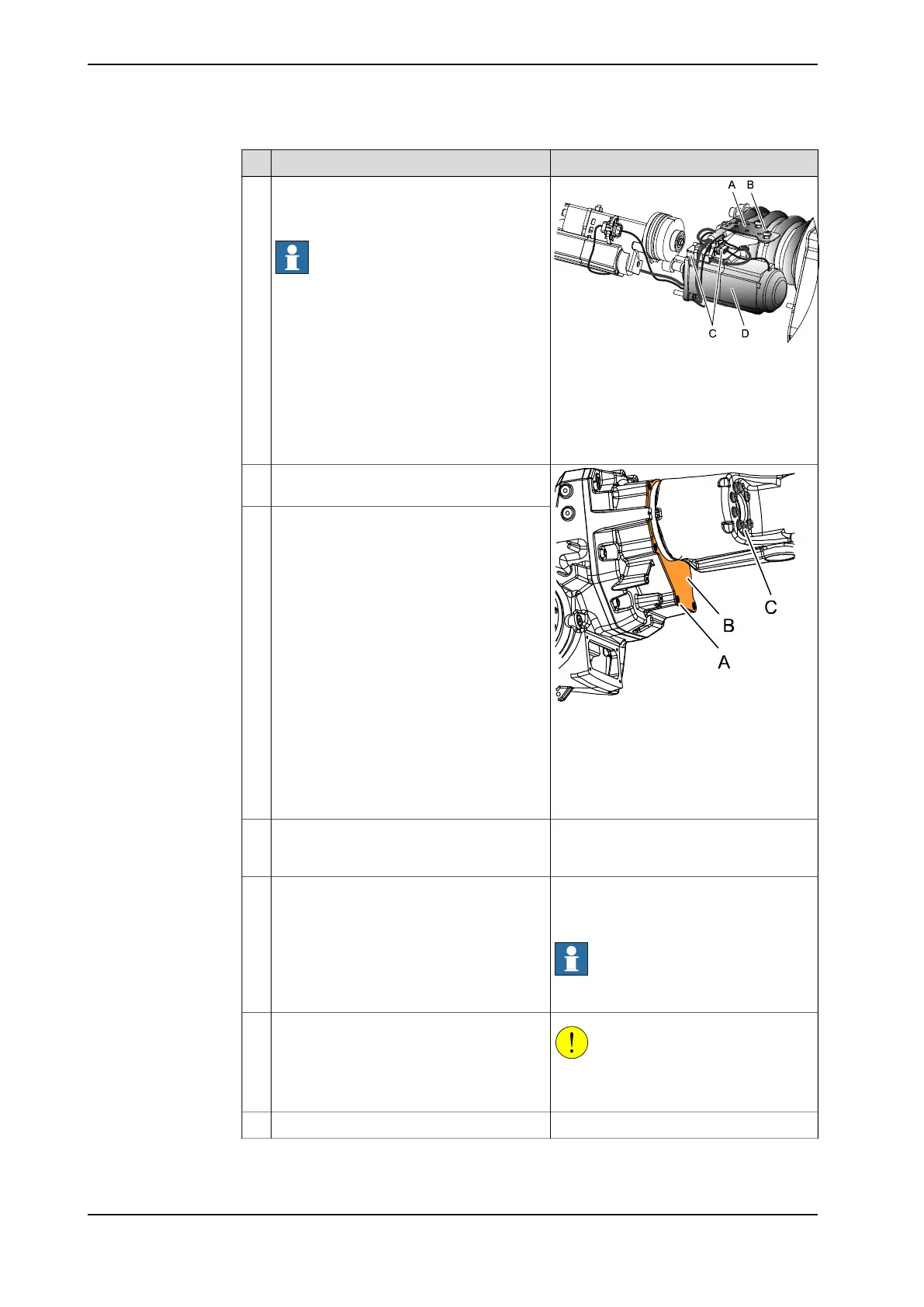 A B

C D

C

B

A