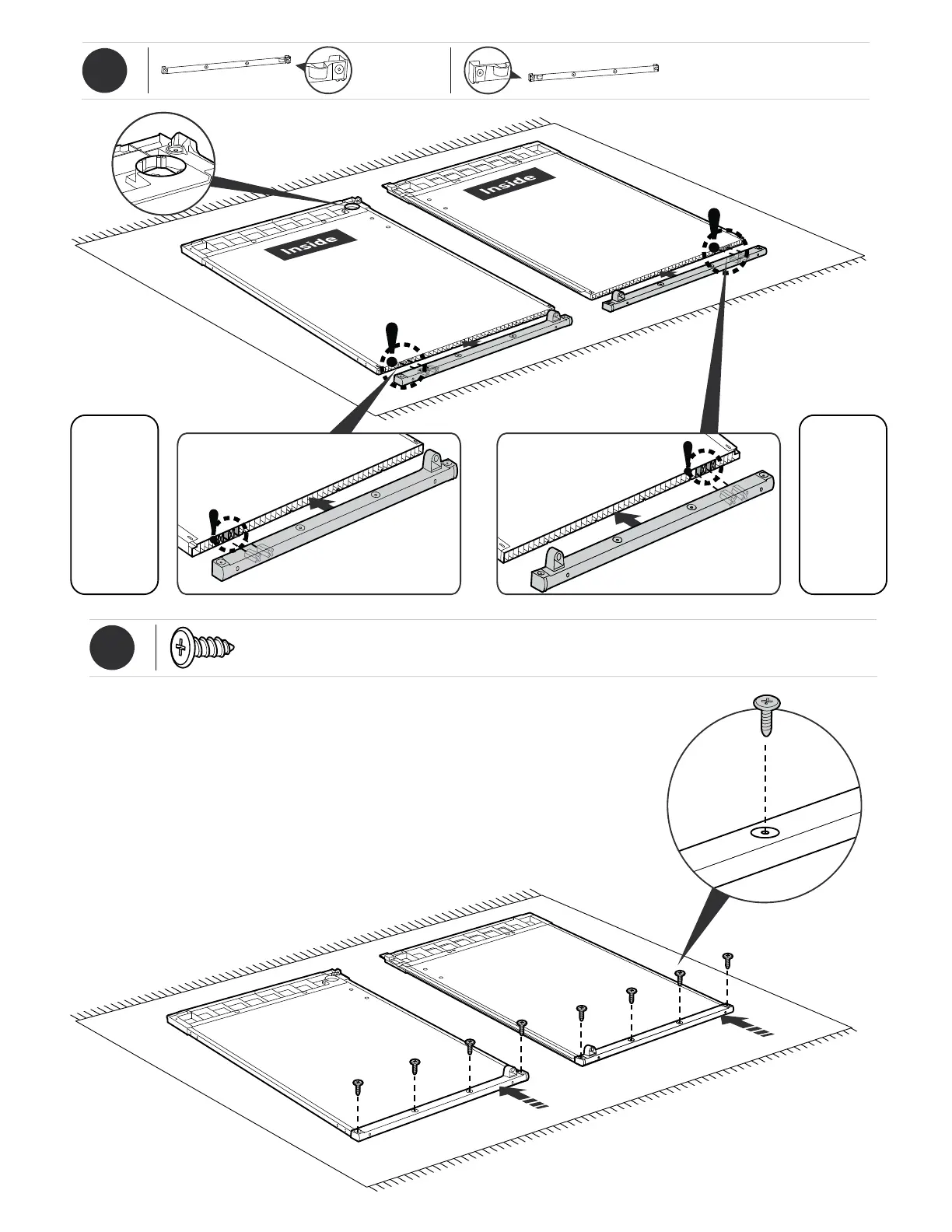 Inside

Inside