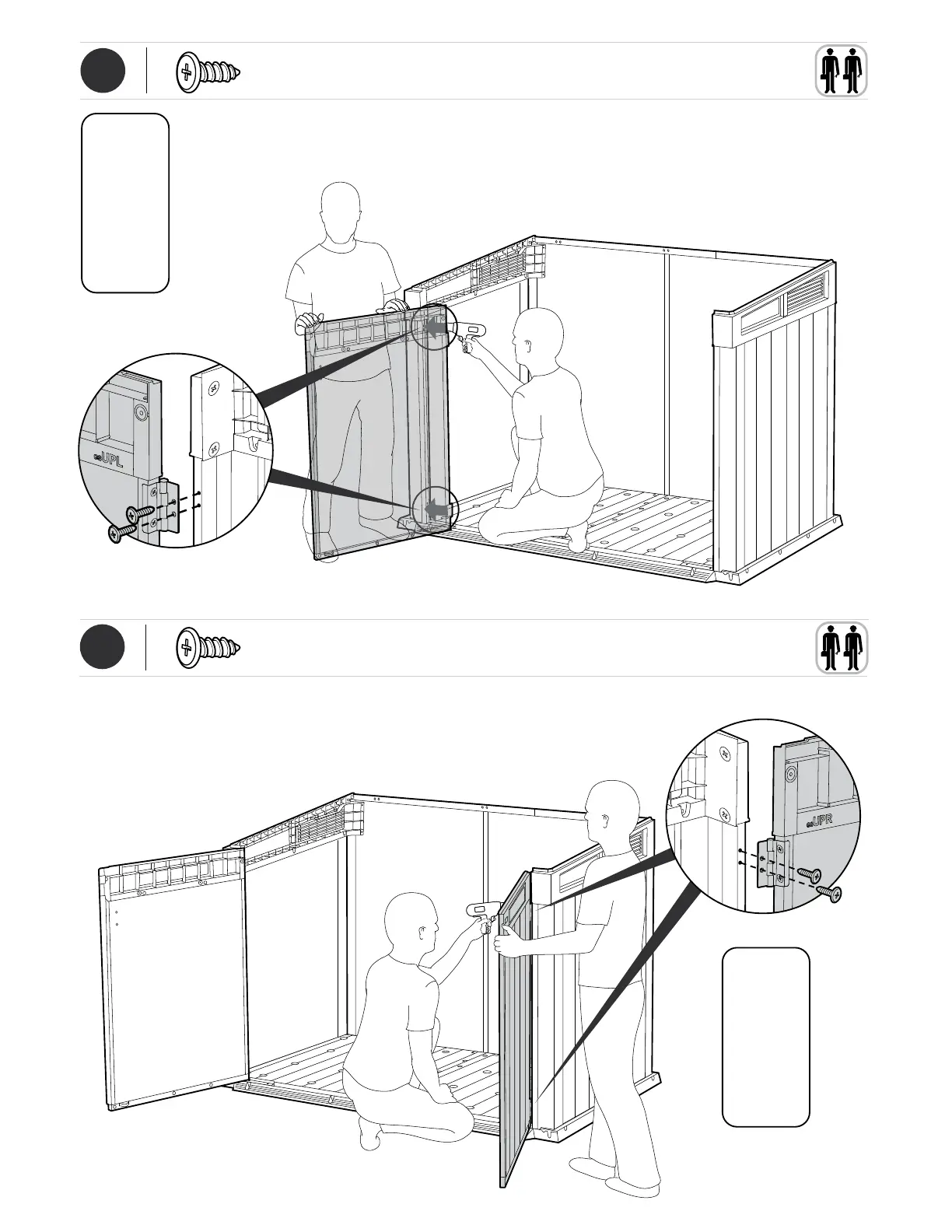 UPL

UPR