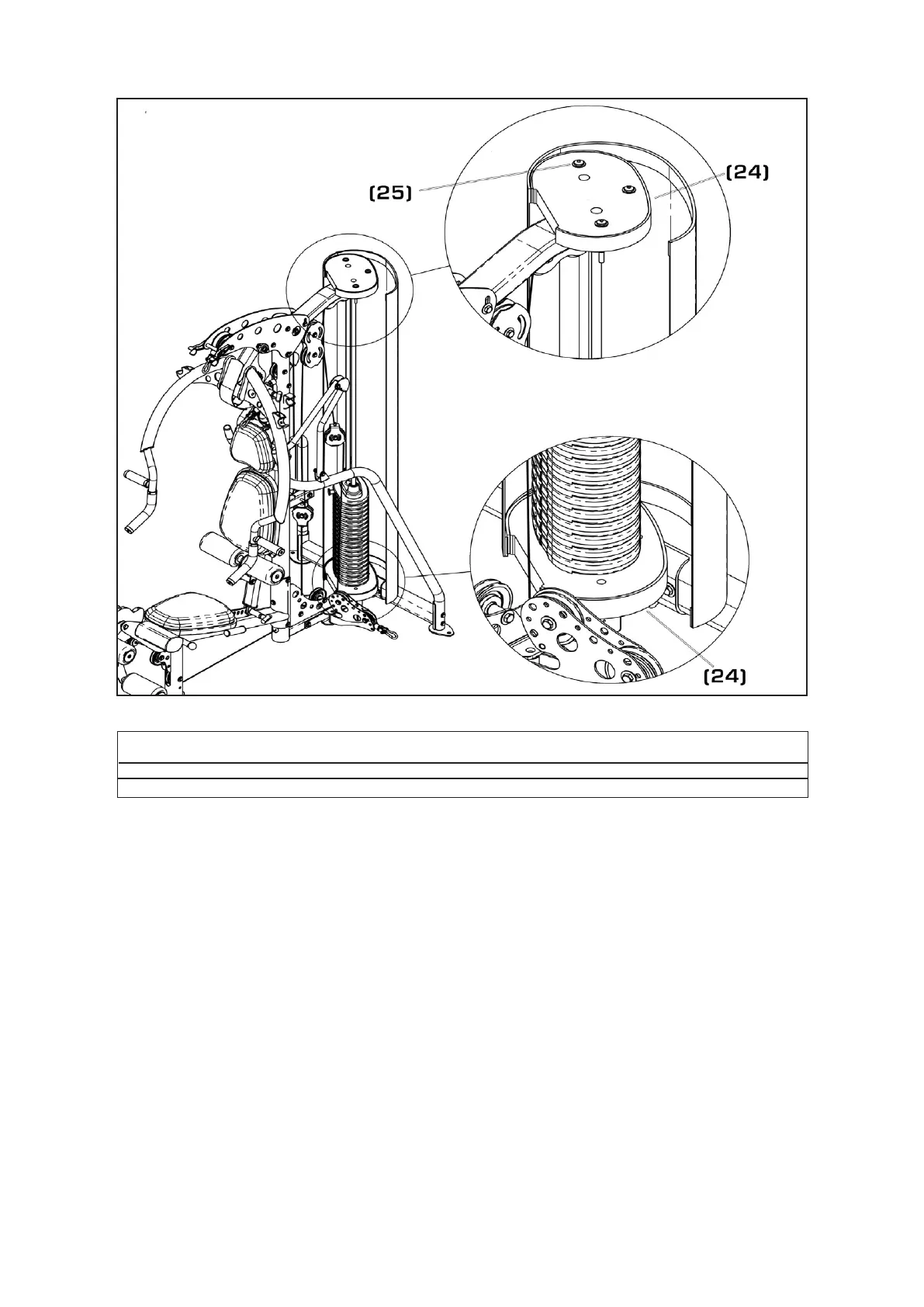 (25)

(24)

(24)