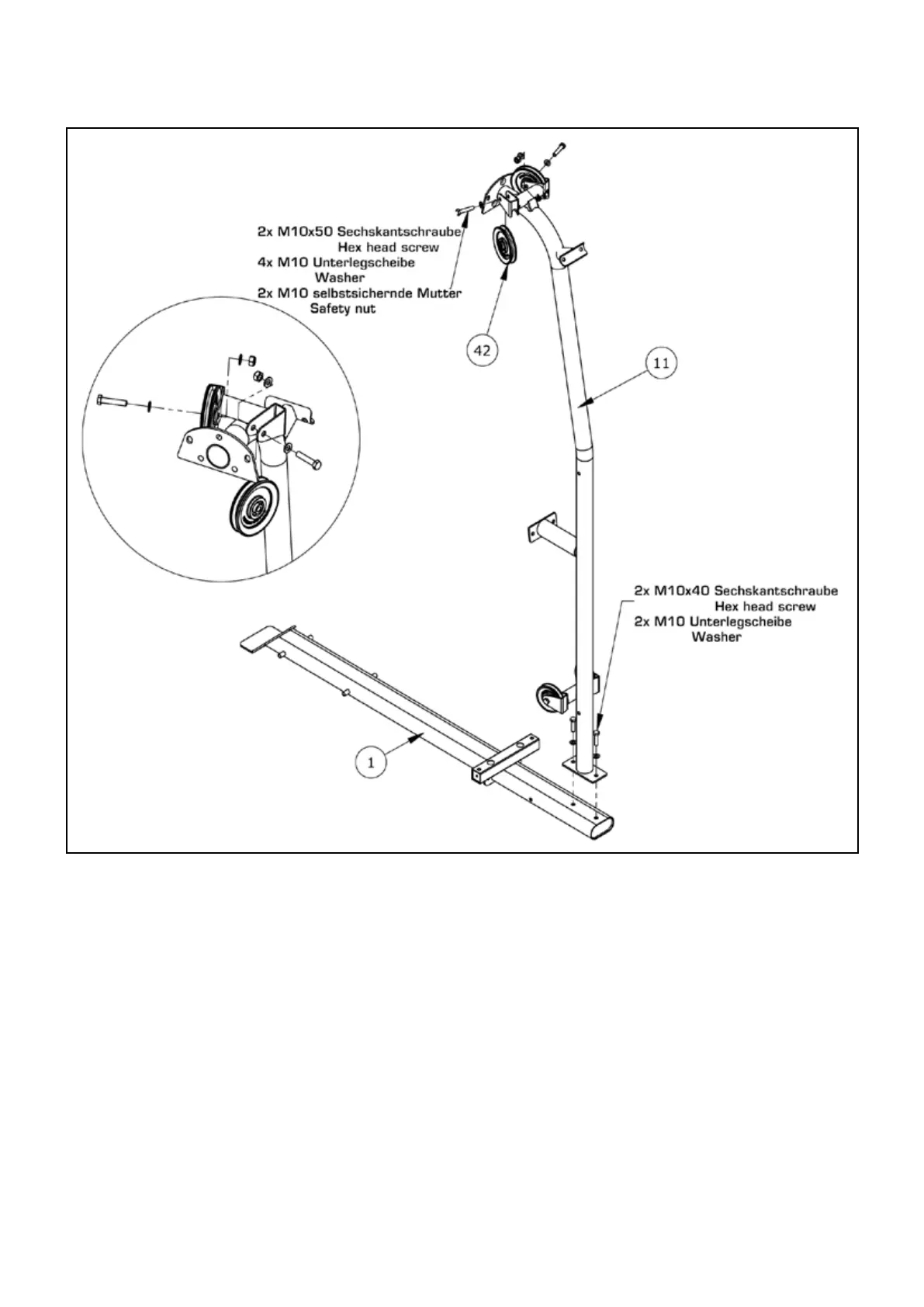 2x M10x50 Sechskantschraube
Hex head screw
4x M10 Unterlegscheibe
Washer
2x M10 selbstsichernde Mutter
Safety nut

42

11

2x M10x40 Sechskantschraube
Hex head screw
2x M10 Unterlegscheibe
Washer

1