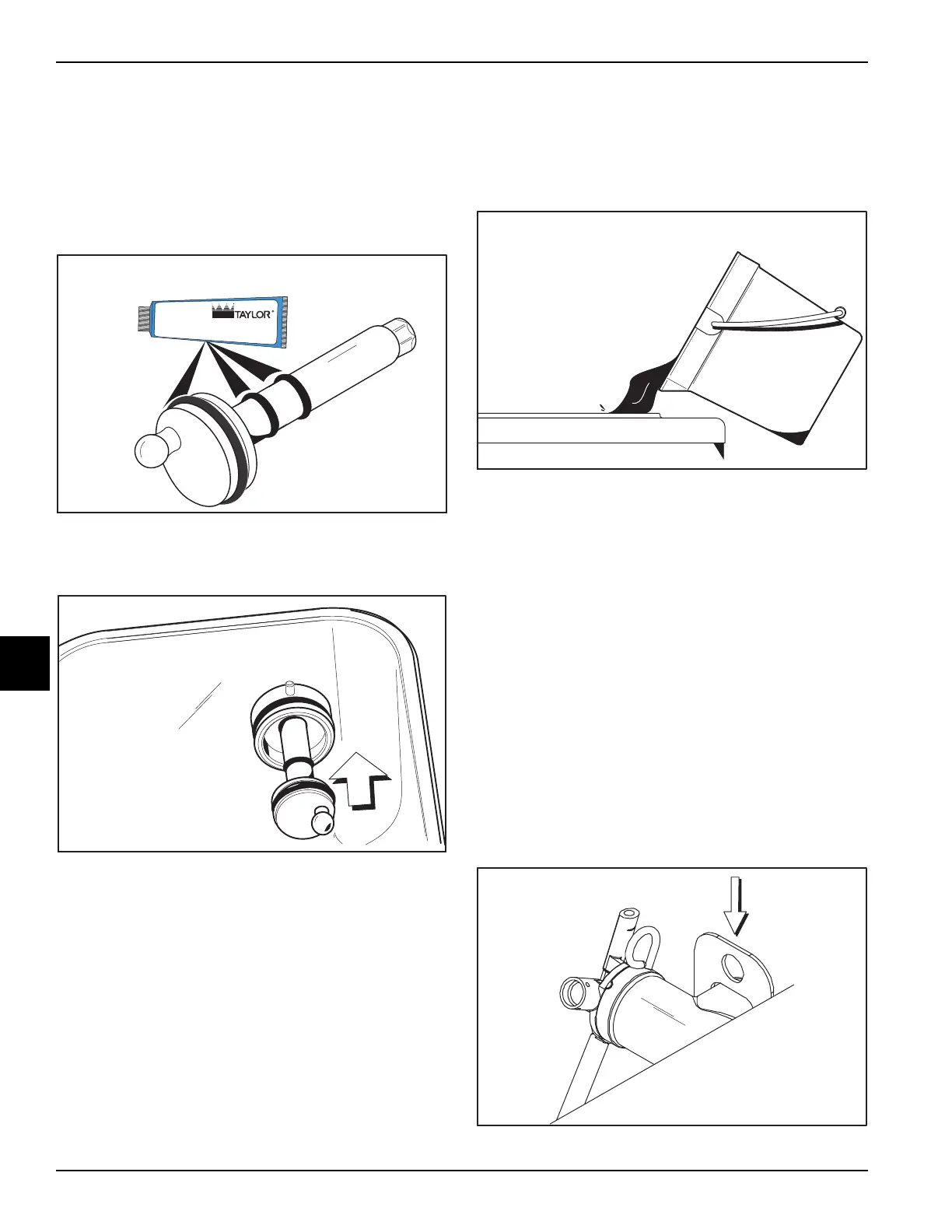 TAYLOR