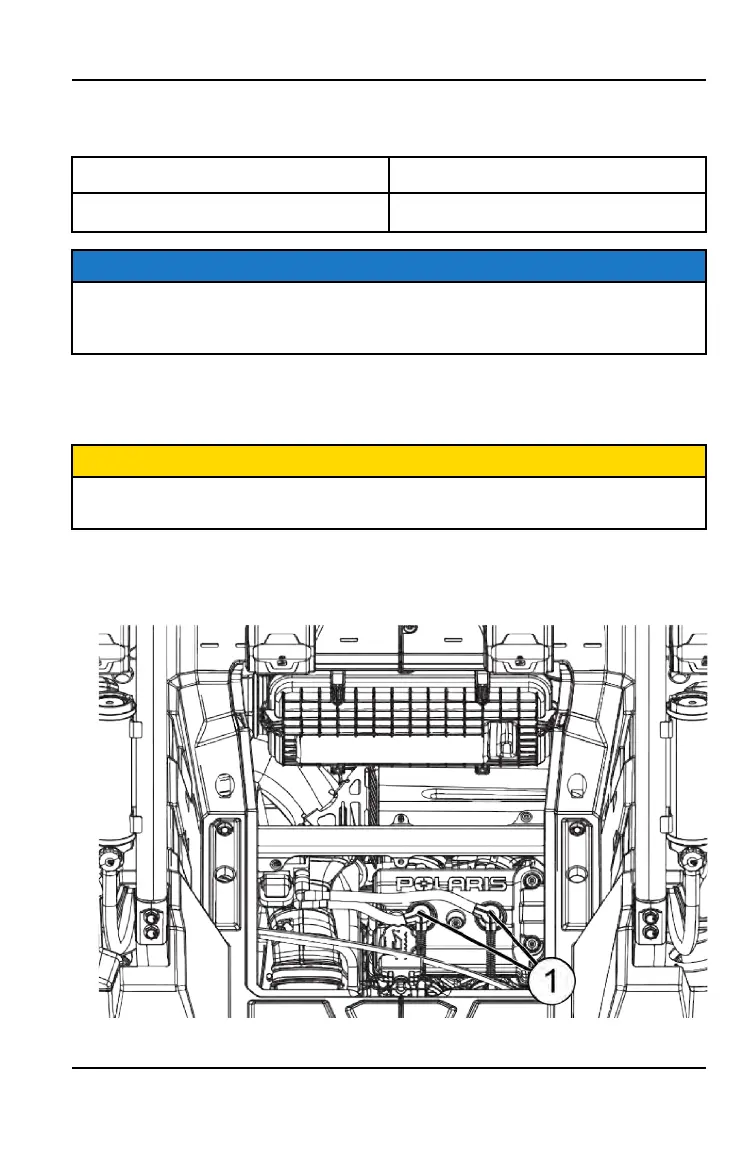 POLARIS

1