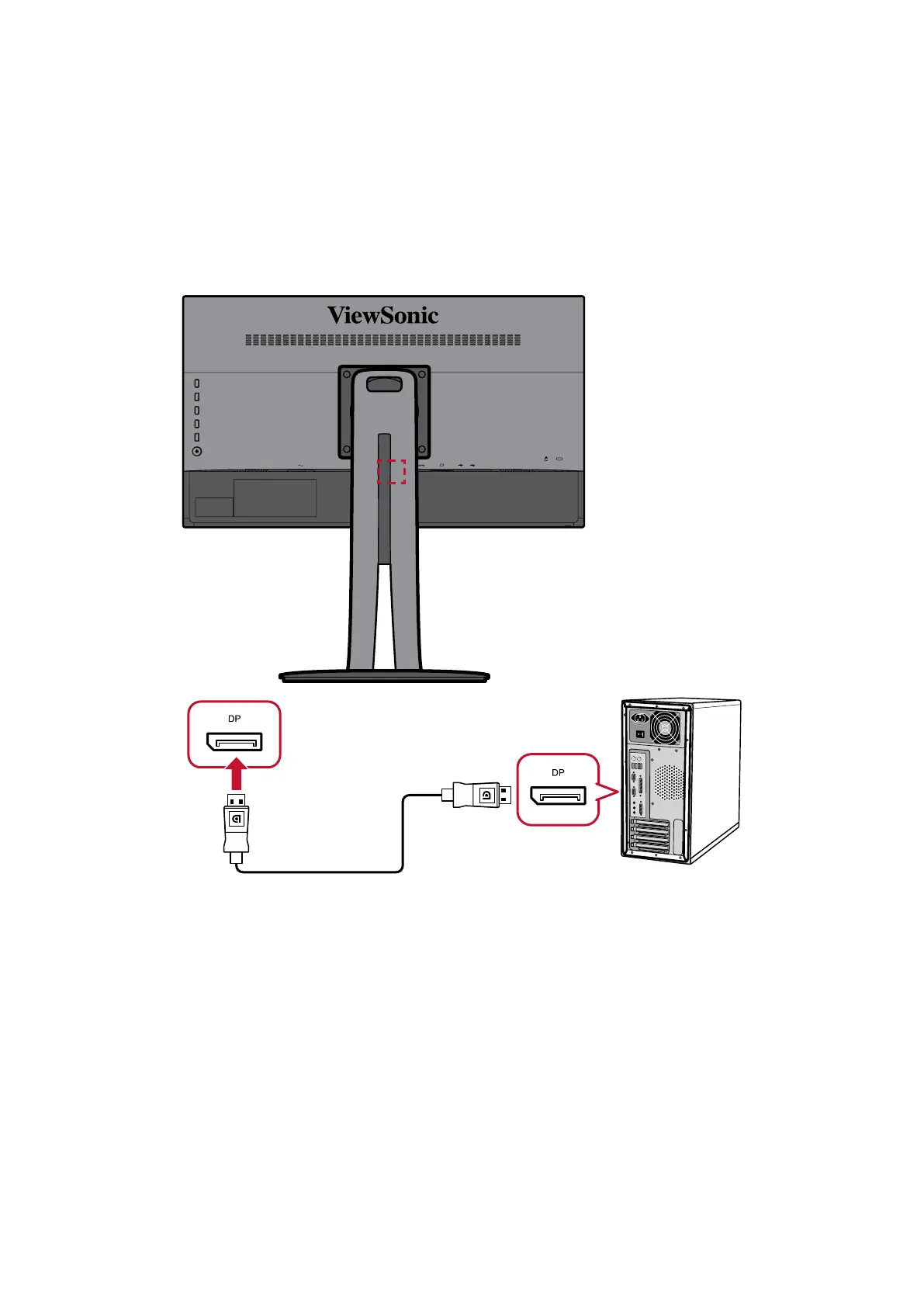 ViewSonic

DP

DP