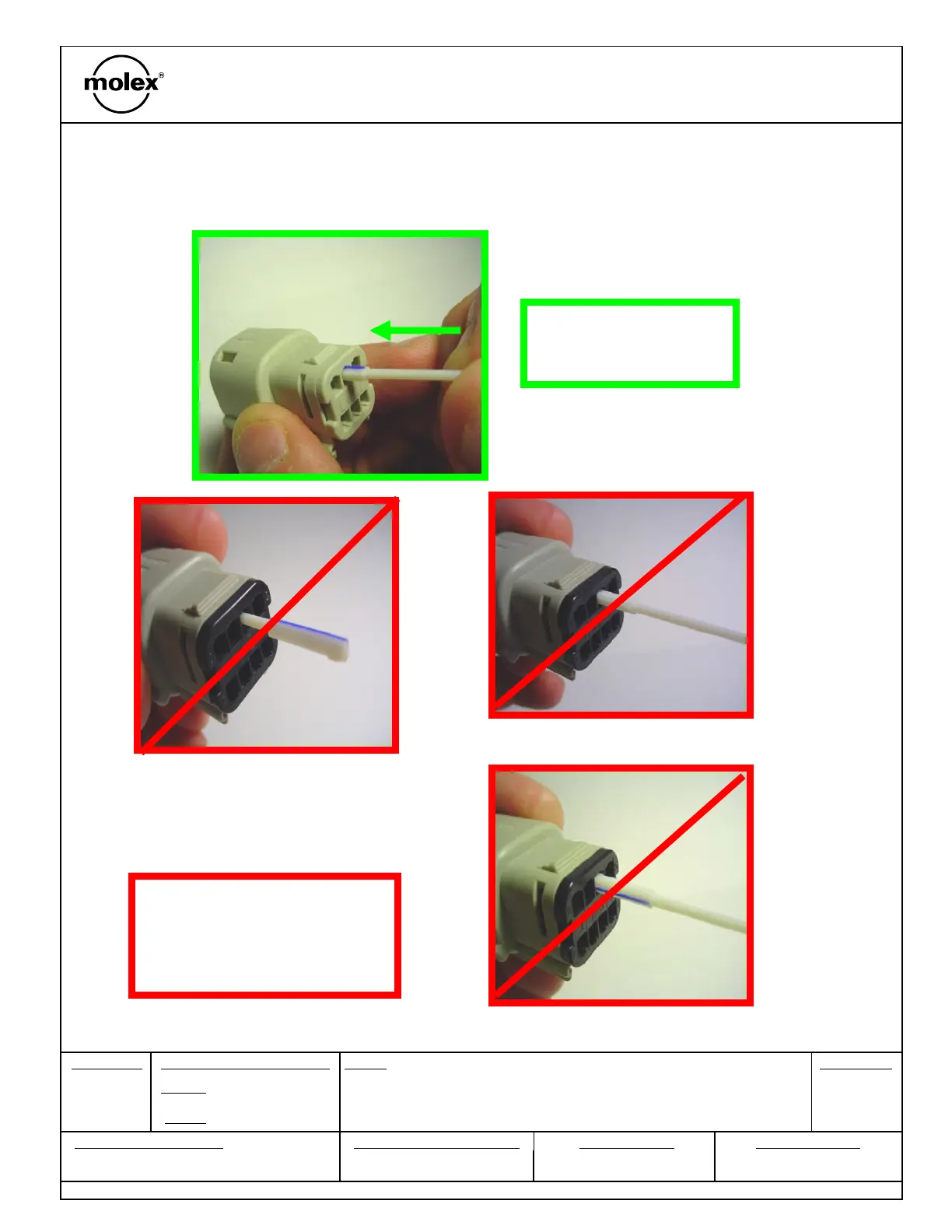 molex®