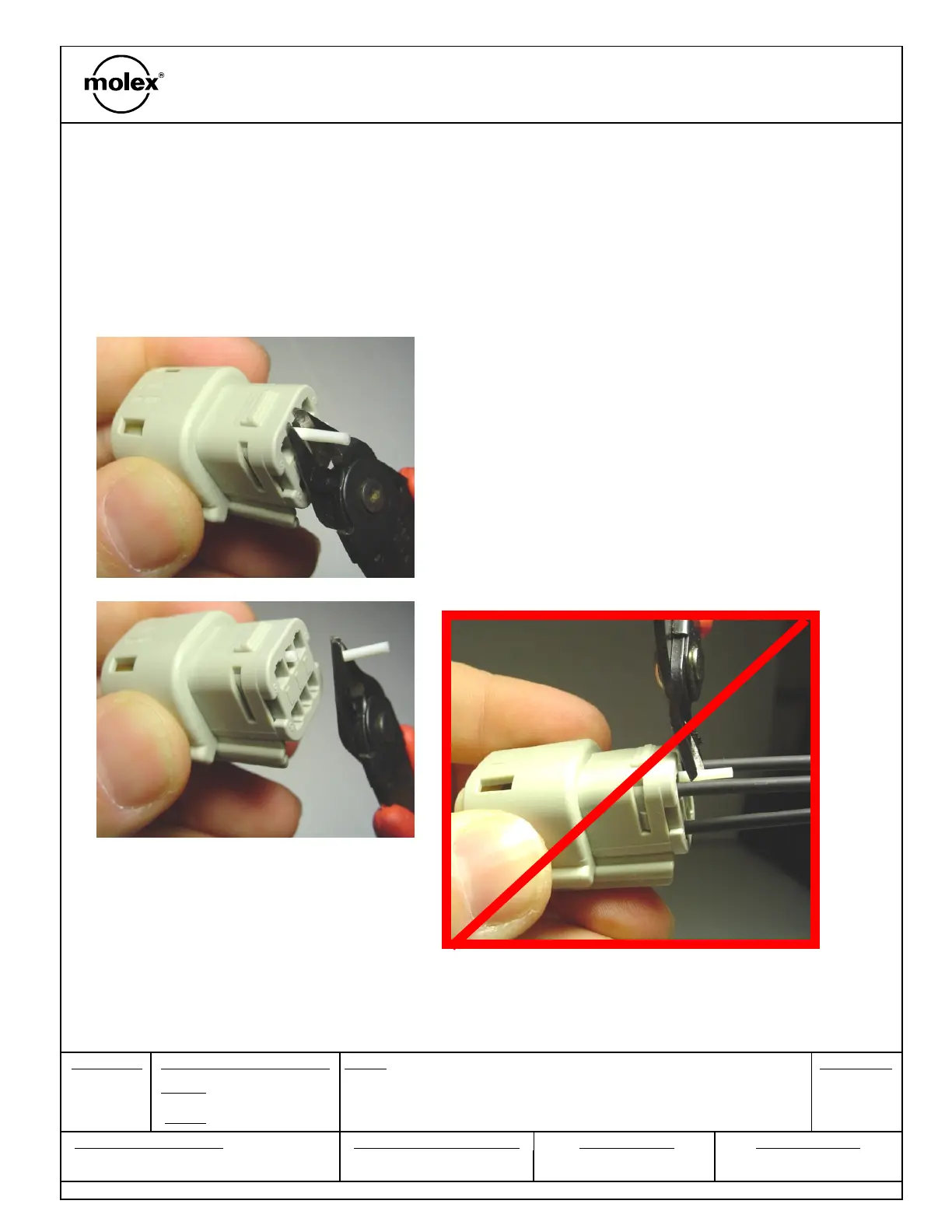 molex®