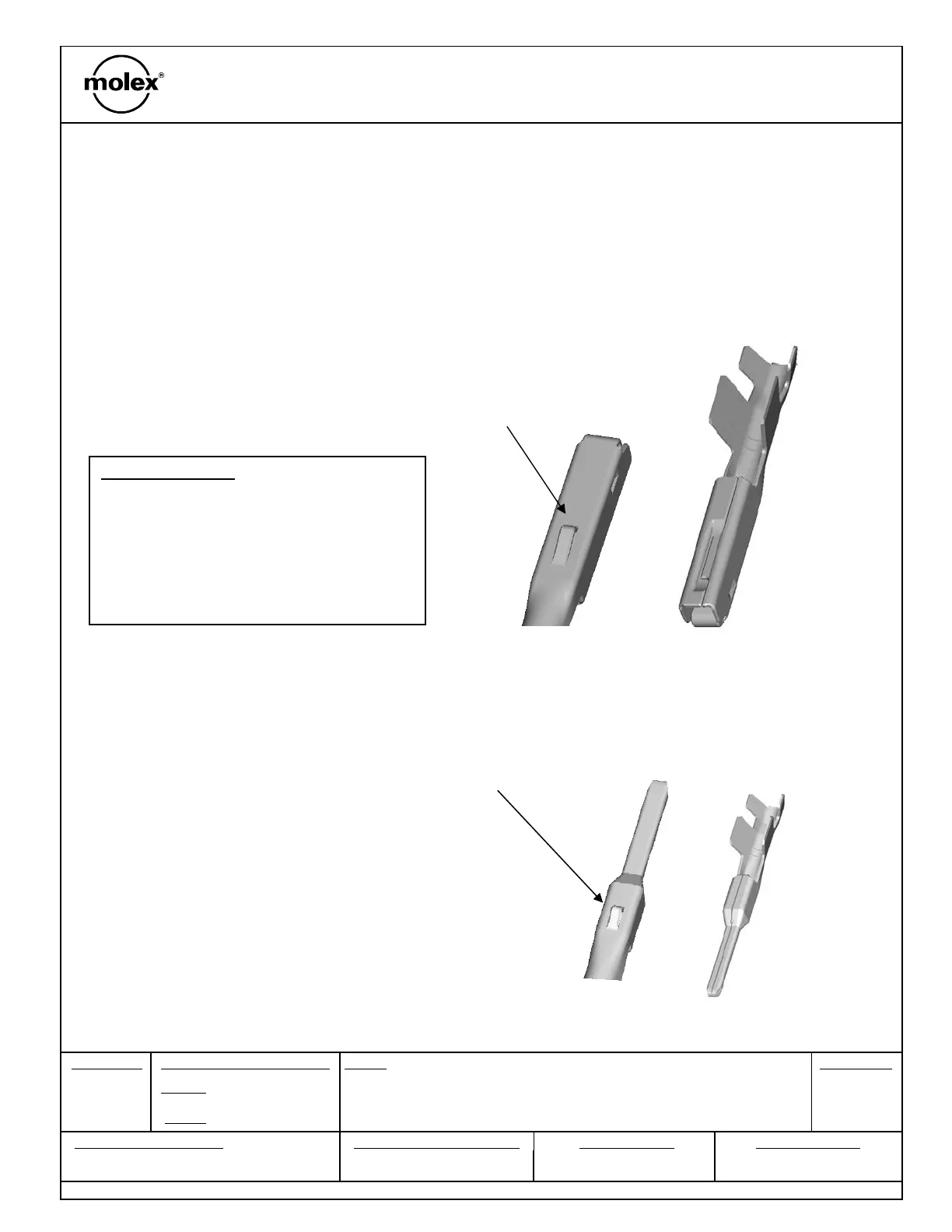 molex®