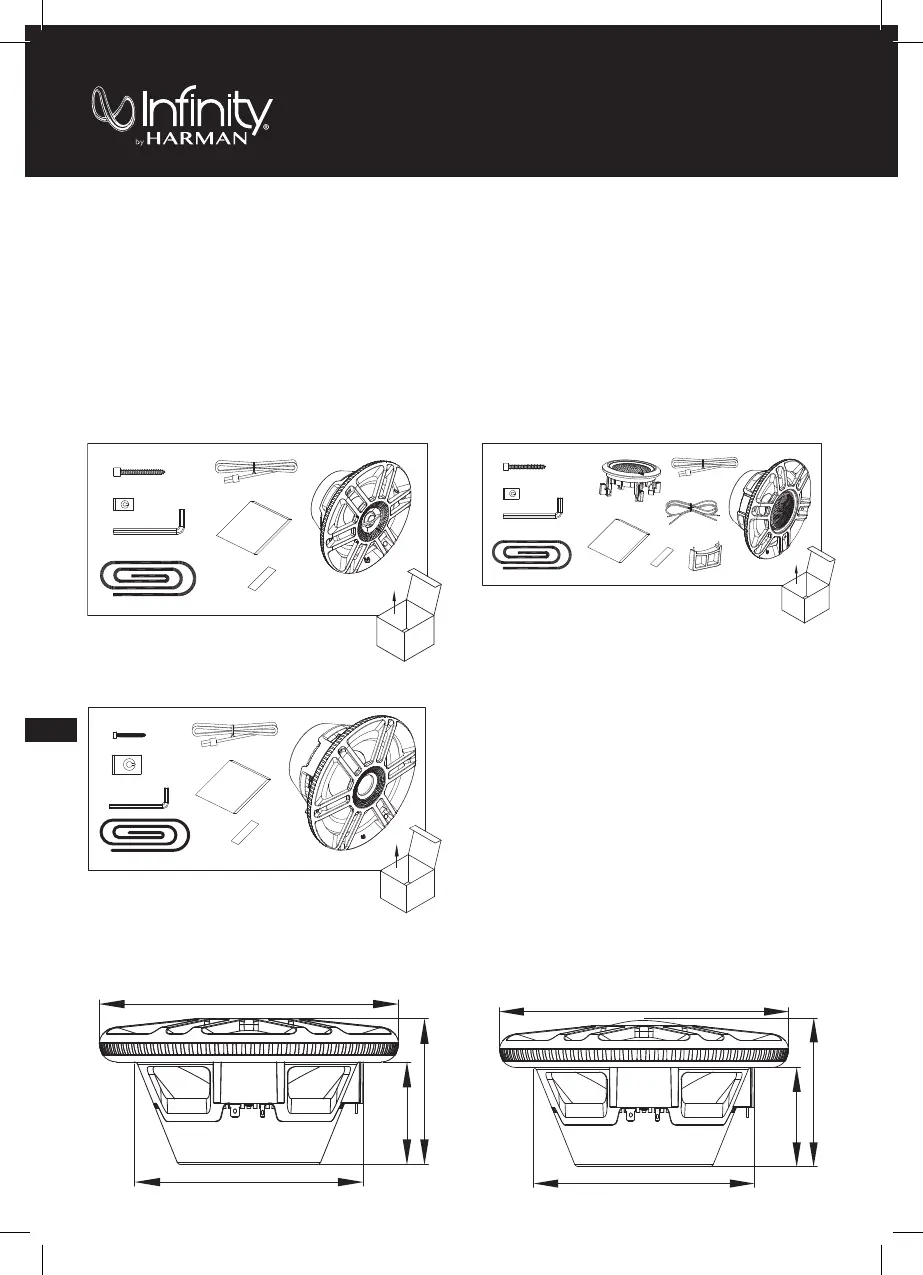 Infinity®
by HARMAN