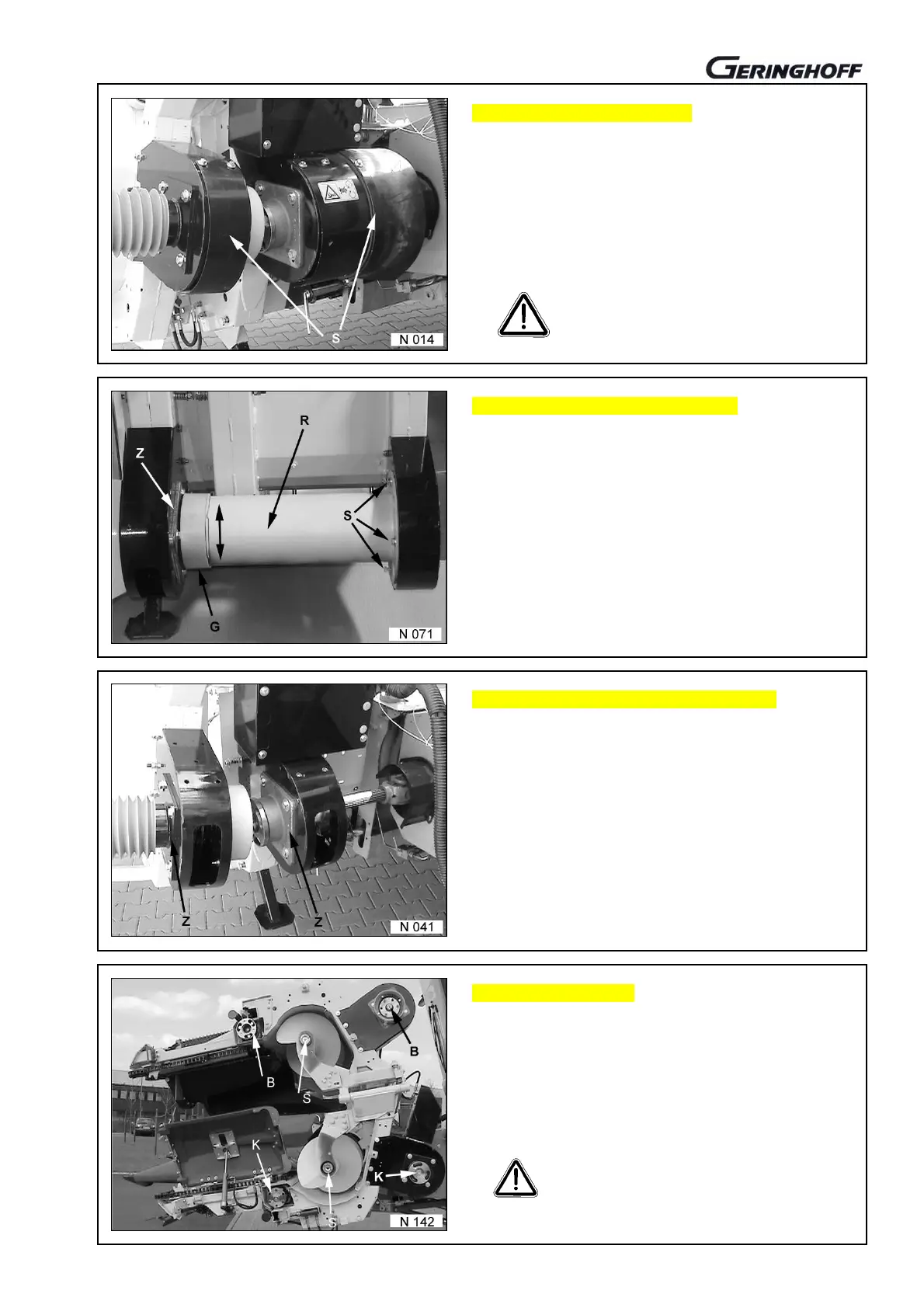 GERINGHOFF

S

N 014

R

Z

S

G

N 071

Z

Z

N 041

B

B

S

K

K

S

N 142