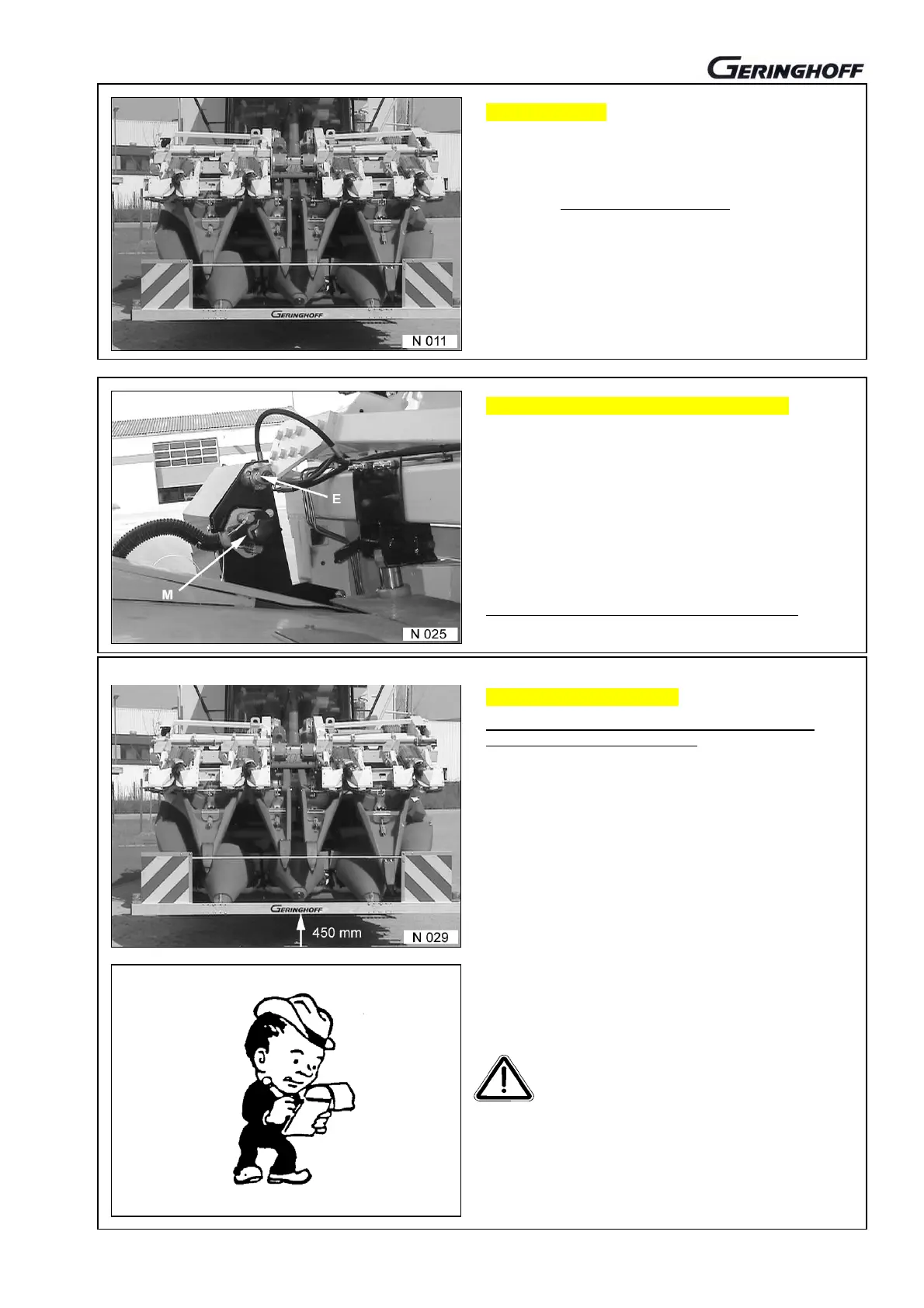 GERINGHOFF

GERINGHOFF

N 011

E

M

N 025

GERINGHOFF

450 mm

N 029