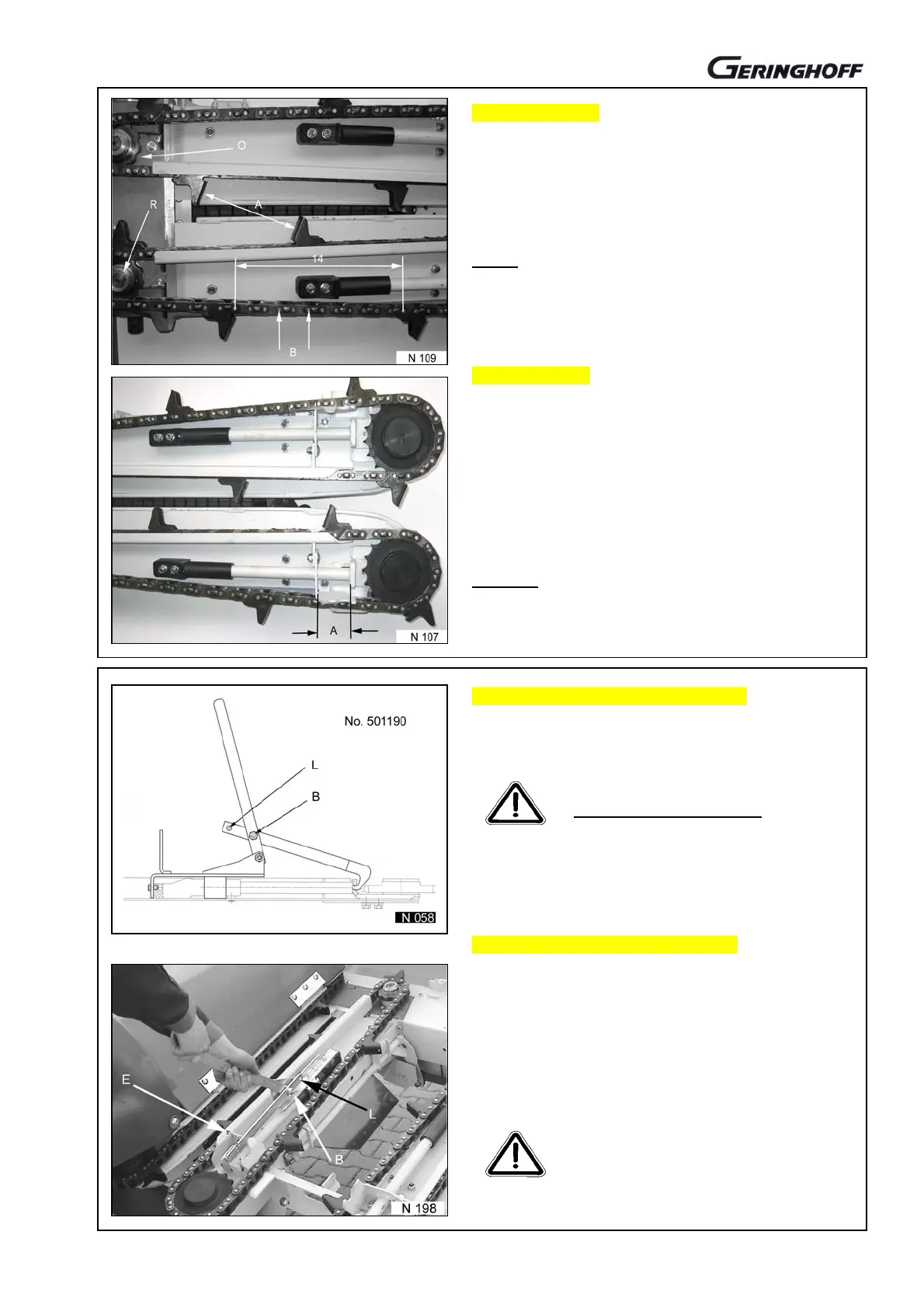 GERINGHOFF

O

A

R

14

B

N 109

A

N 107

No. 501190

L

B

N 058

E

L

B

N 198