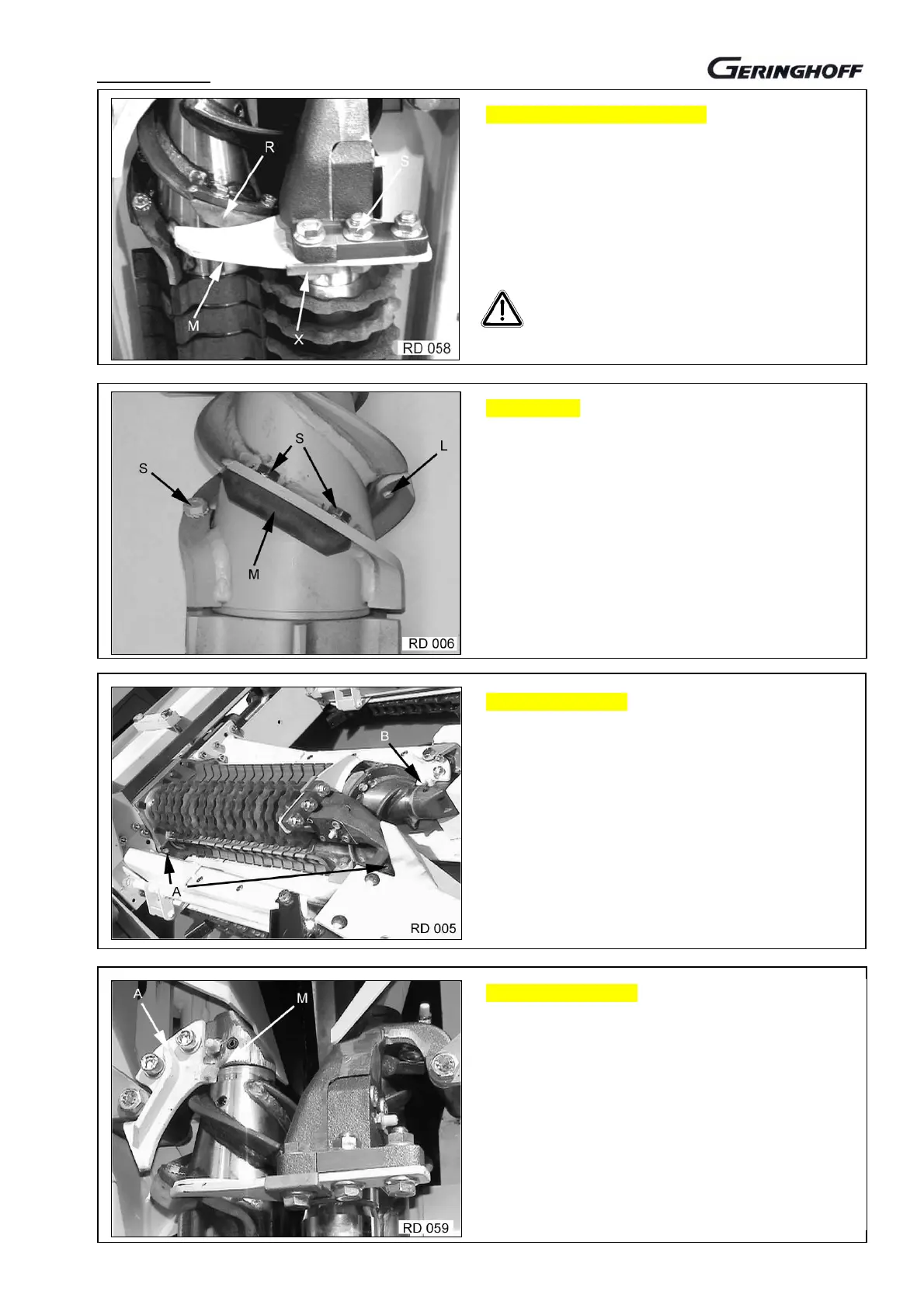 GERINGHOFF

R
S
M
X
RD 058

S
S
L
M
RD 006

B
A
RD 005

A
M
RD 059