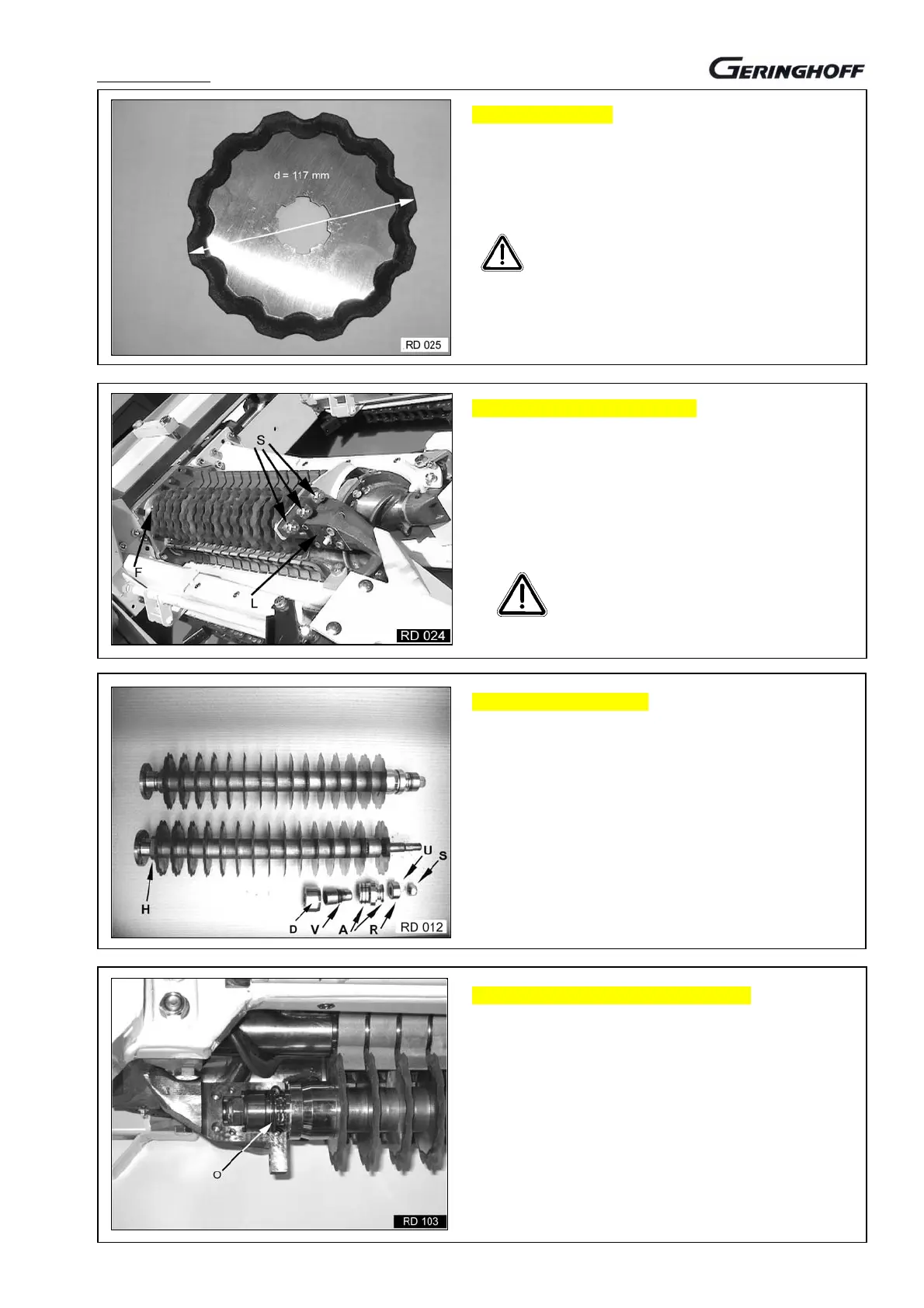 GERINGHOFF

d = 117 mm

RD 025

S

F

L

RD 024

U

S

H

D V A R

RD 012

O

RD 103