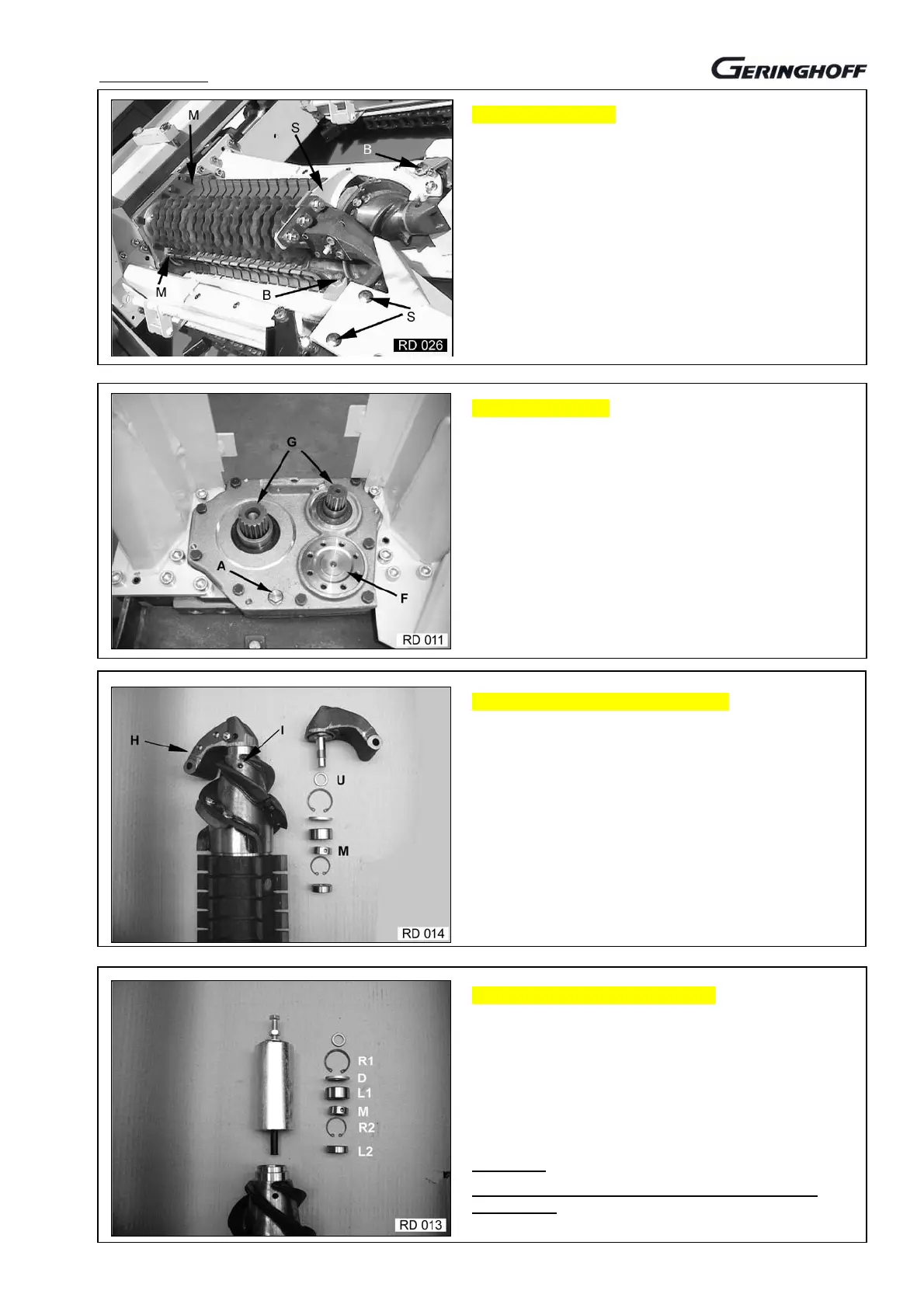 GERINGHOFF

M

S

B

M

B

S

RD 026

G

A

F

RD 011

H

I

U

M

RD 014

R1

D

L1

M

R2

L2

RD 013