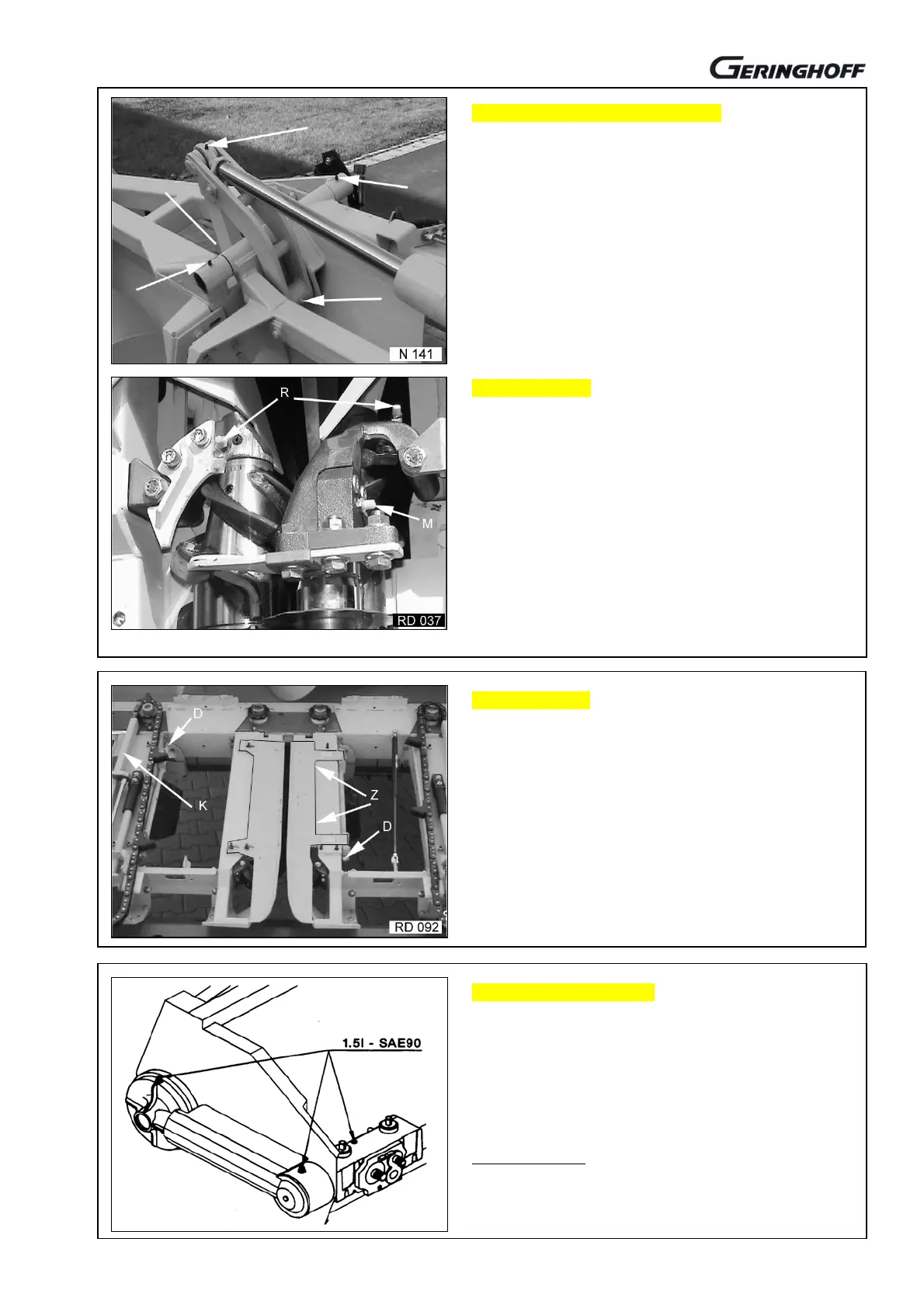 GERINGHOFF

N 141

R

M

RD 037

D

K

Z

D

RD 092

1.5l - SAE90