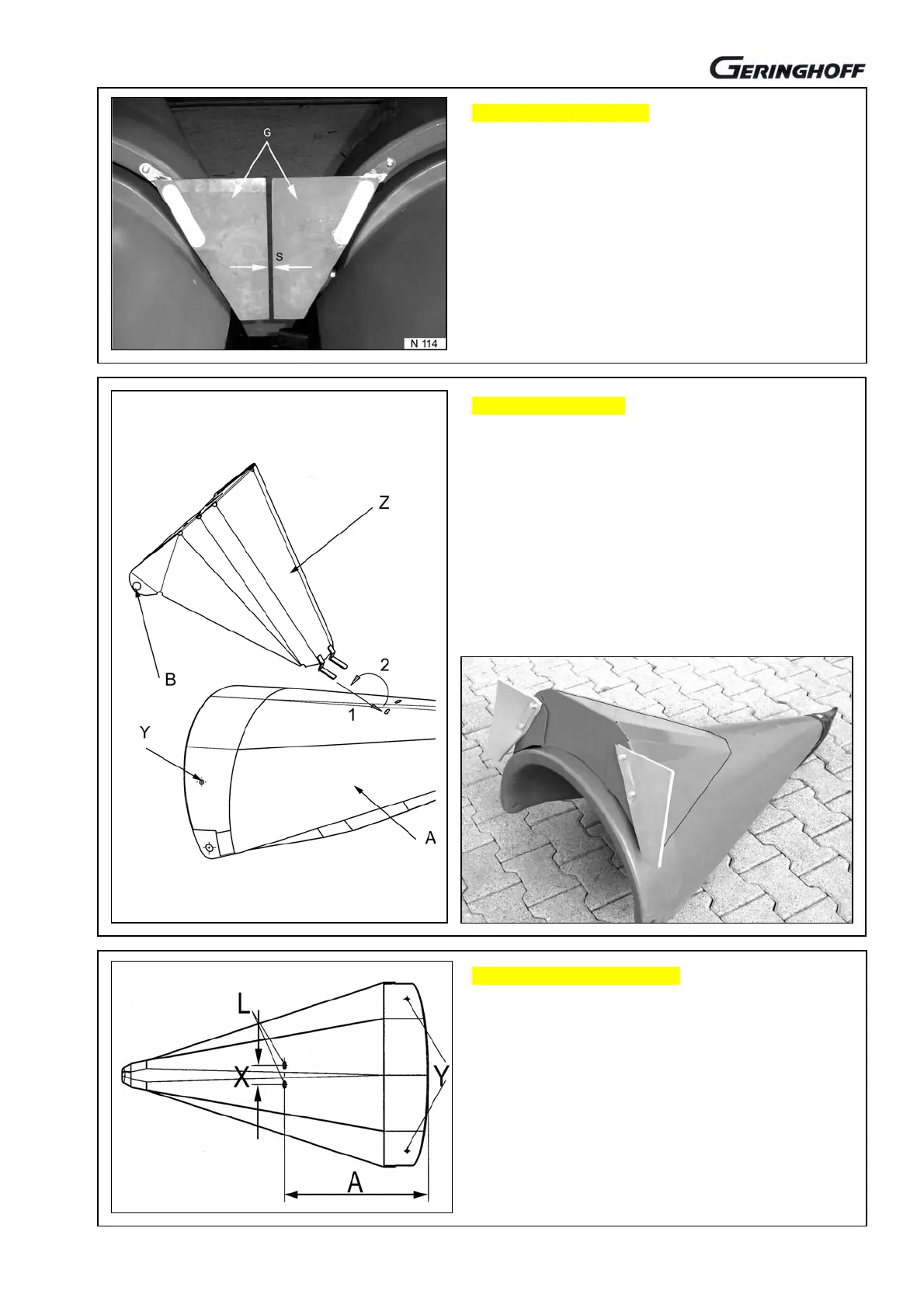 GERINGHOFF

G

S

N 114

Z

B

2

1

Y

A

L

X

Y

A