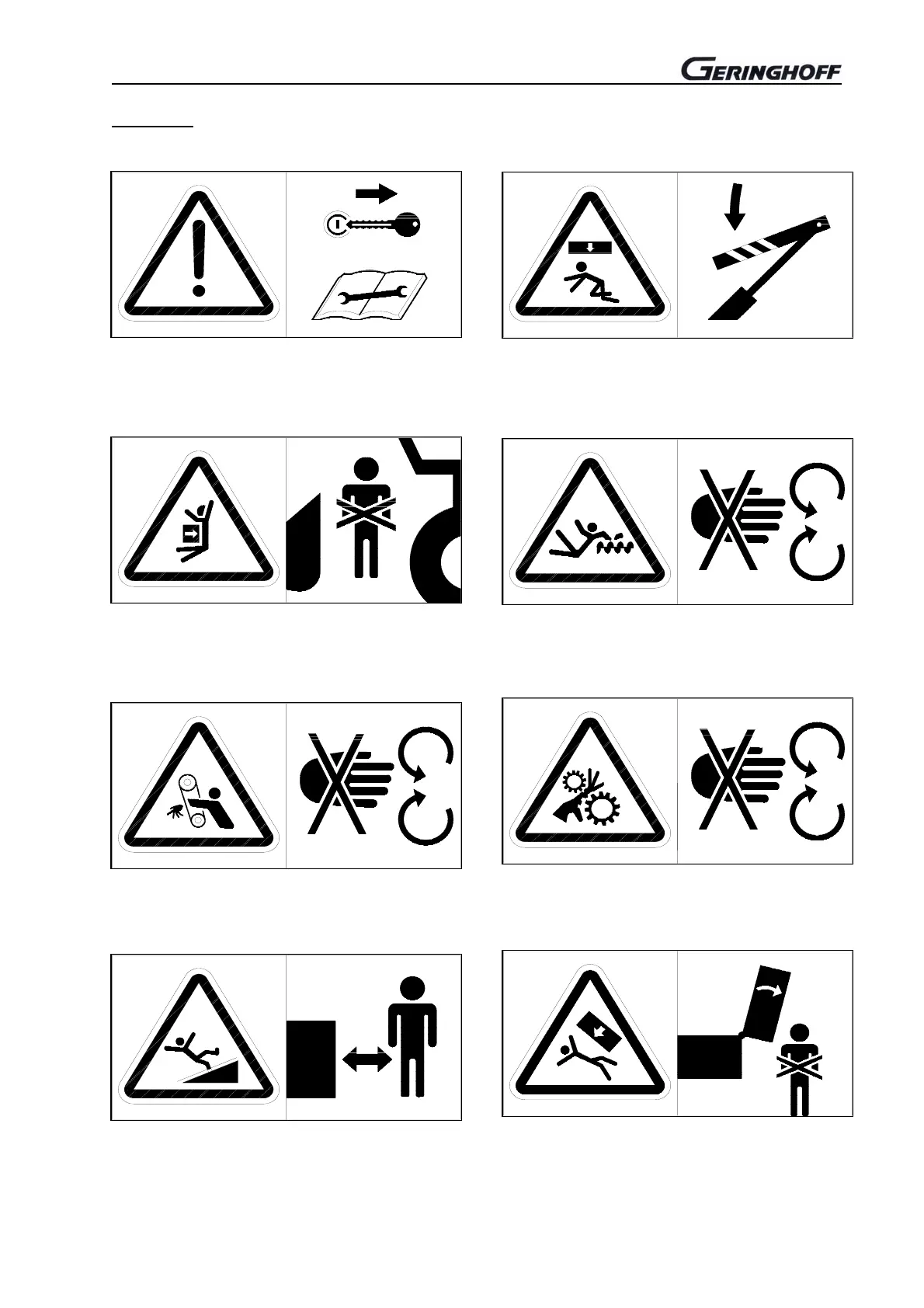 GERINGHOFF