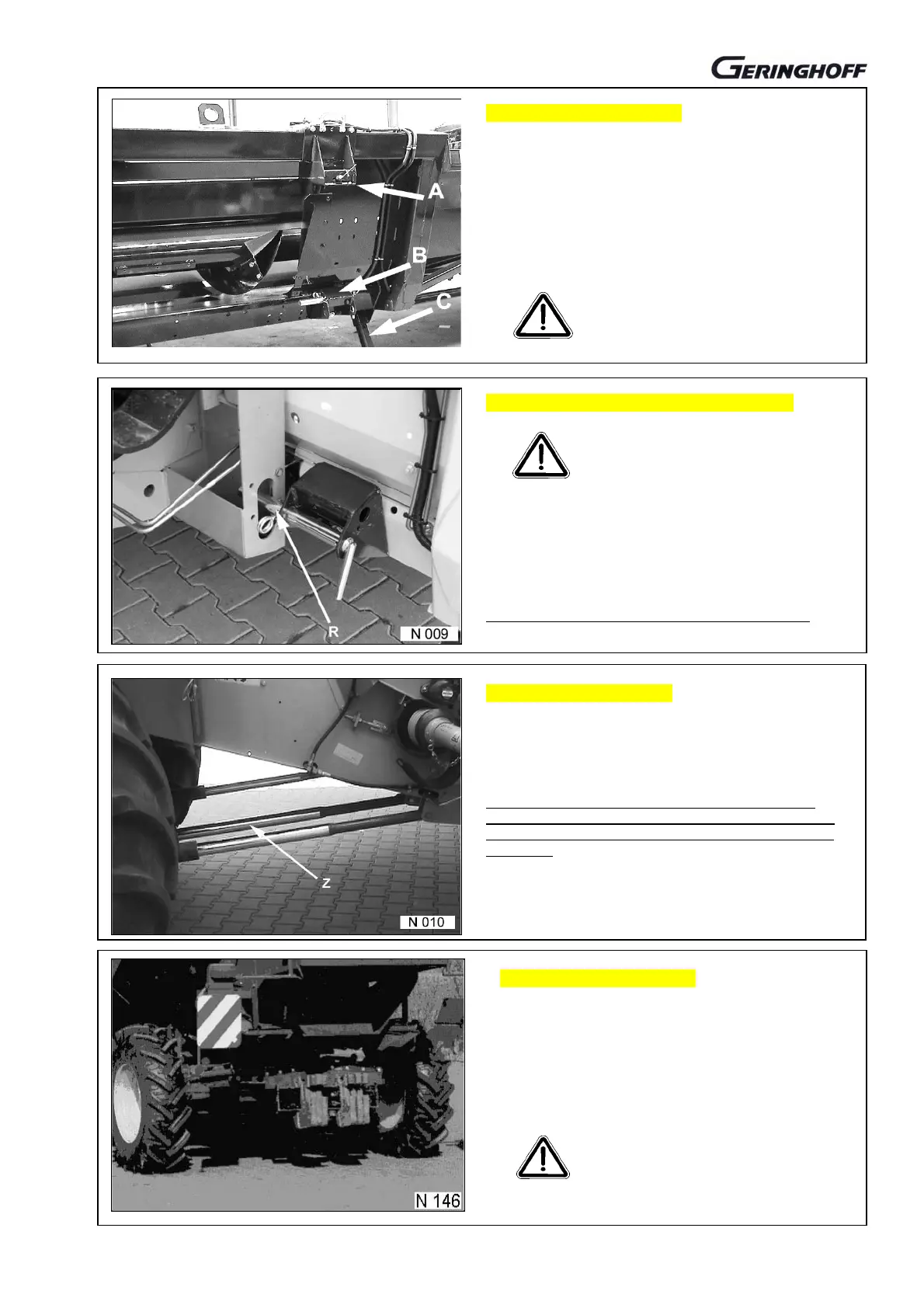 GERINGHOFF

A

B

C

R

N 009

Z

N 010

N 146