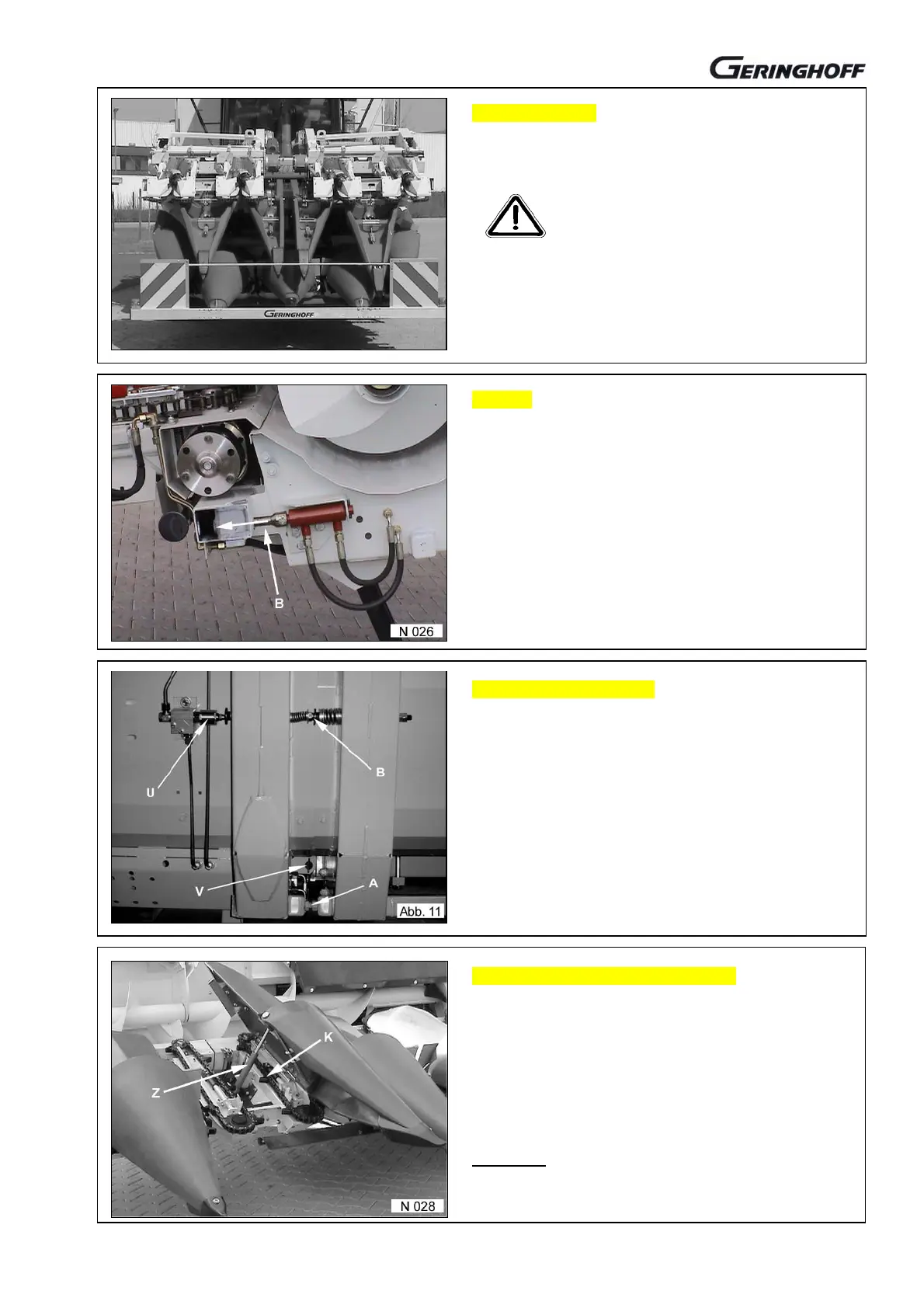 GERINGHOFF

GERINGHOFF

B

N 026

U

B

V

A

Abb. 11

K

Z

N 028