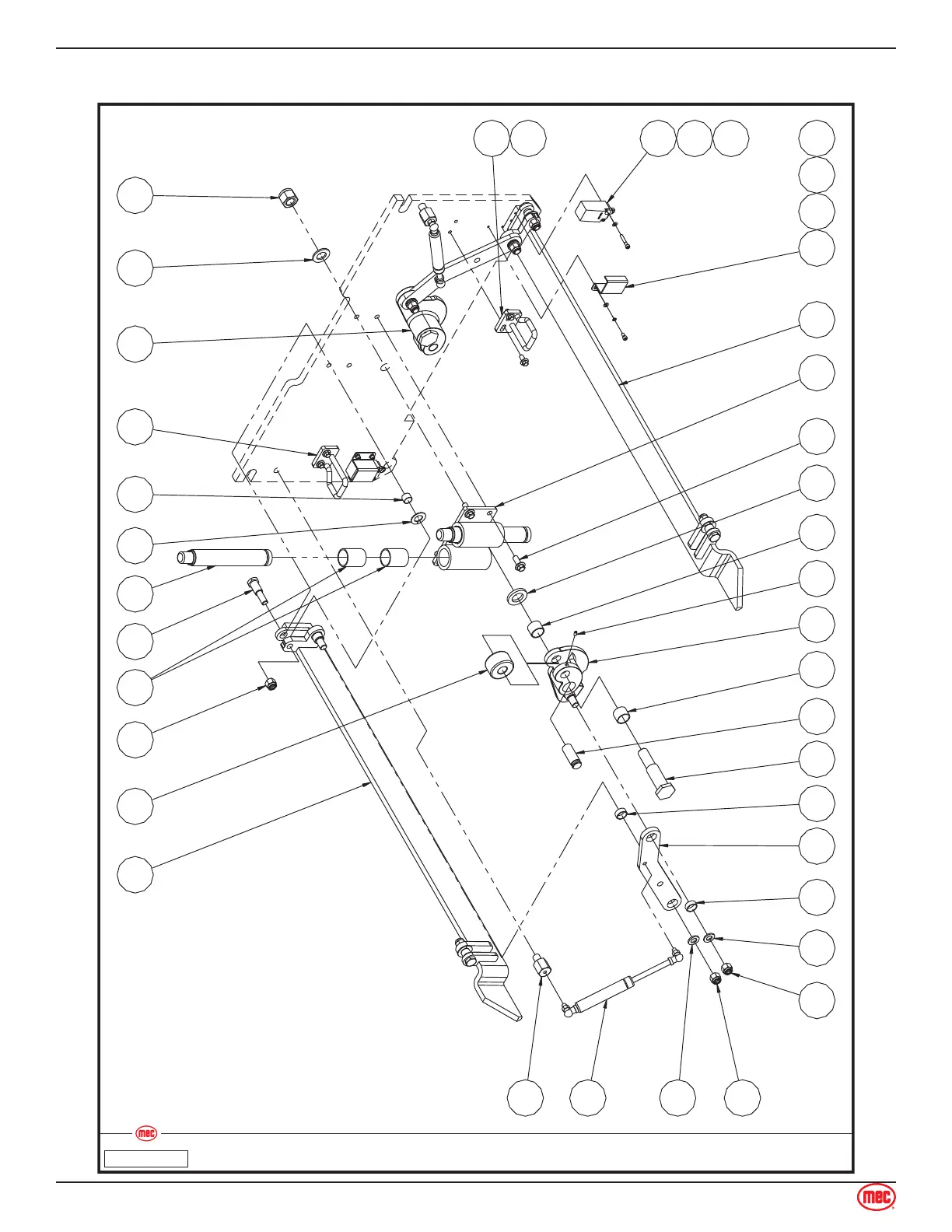 mec

mec