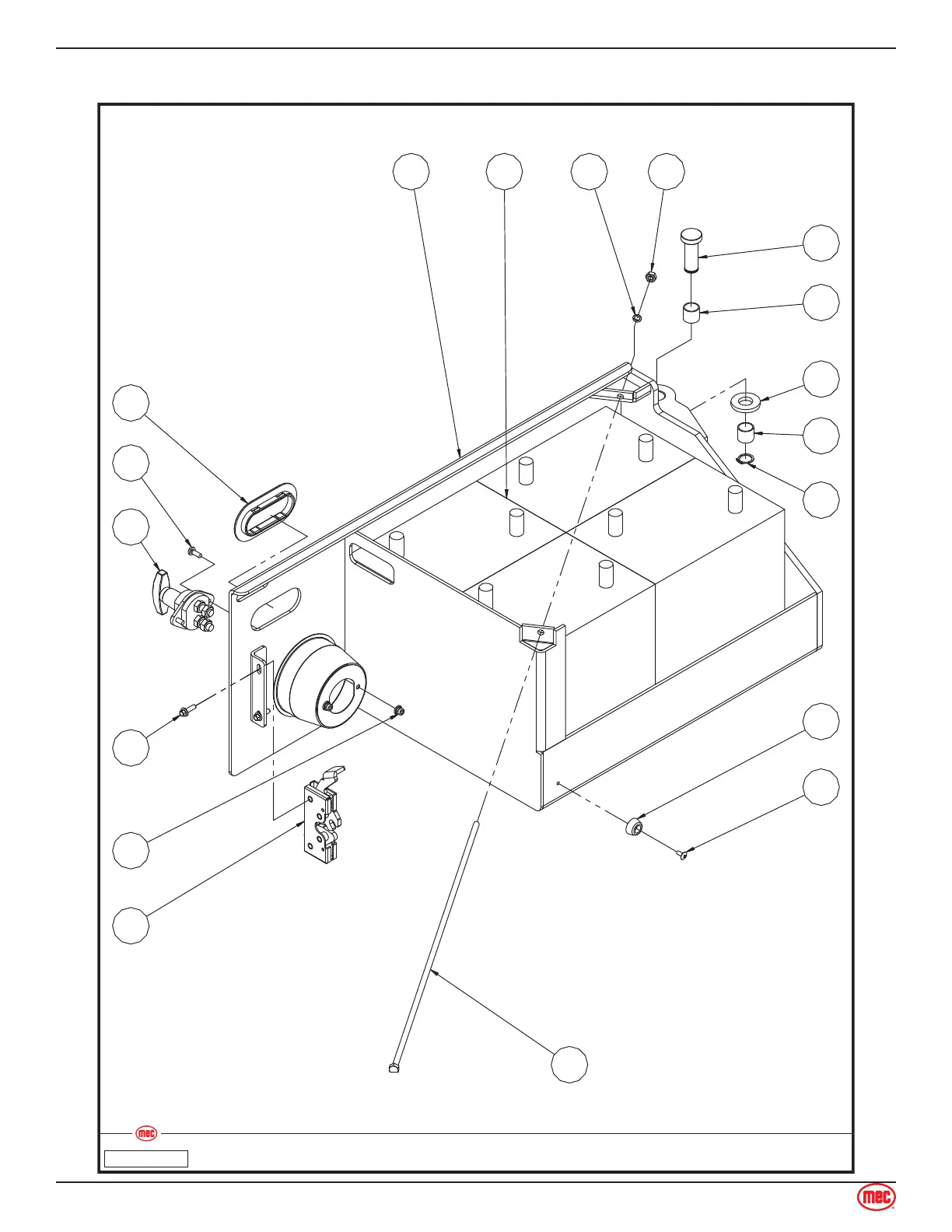 mec

mec