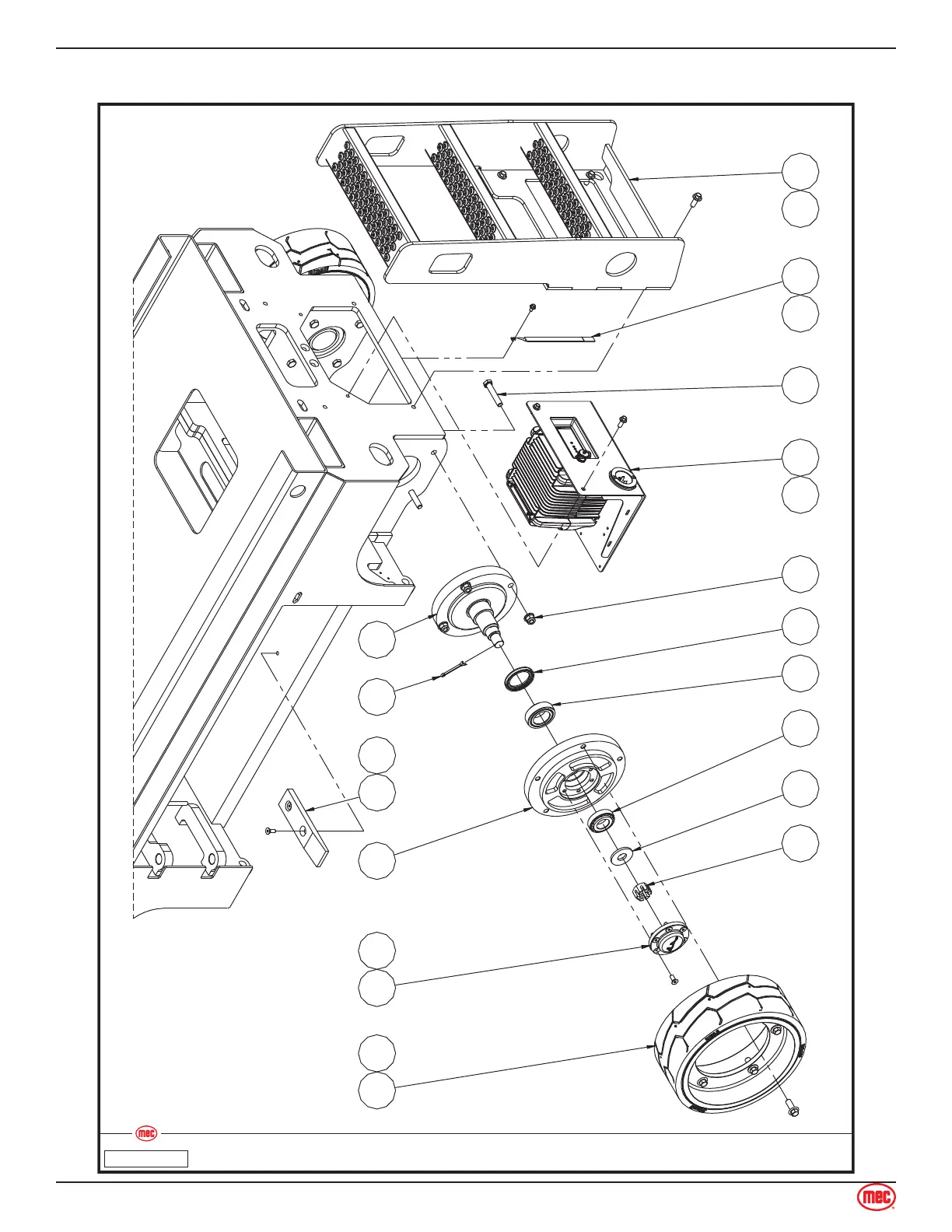 mec

mec