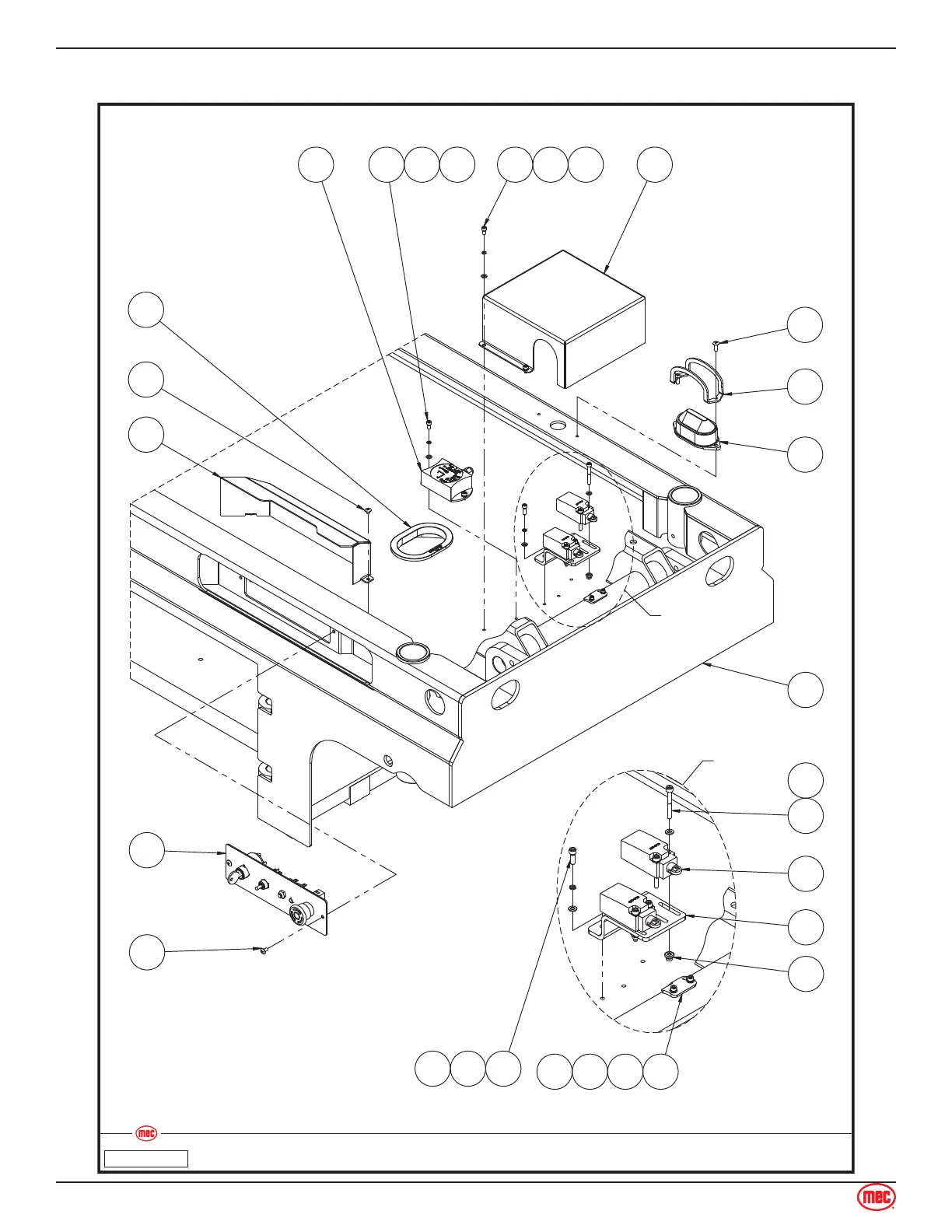 mec

mec