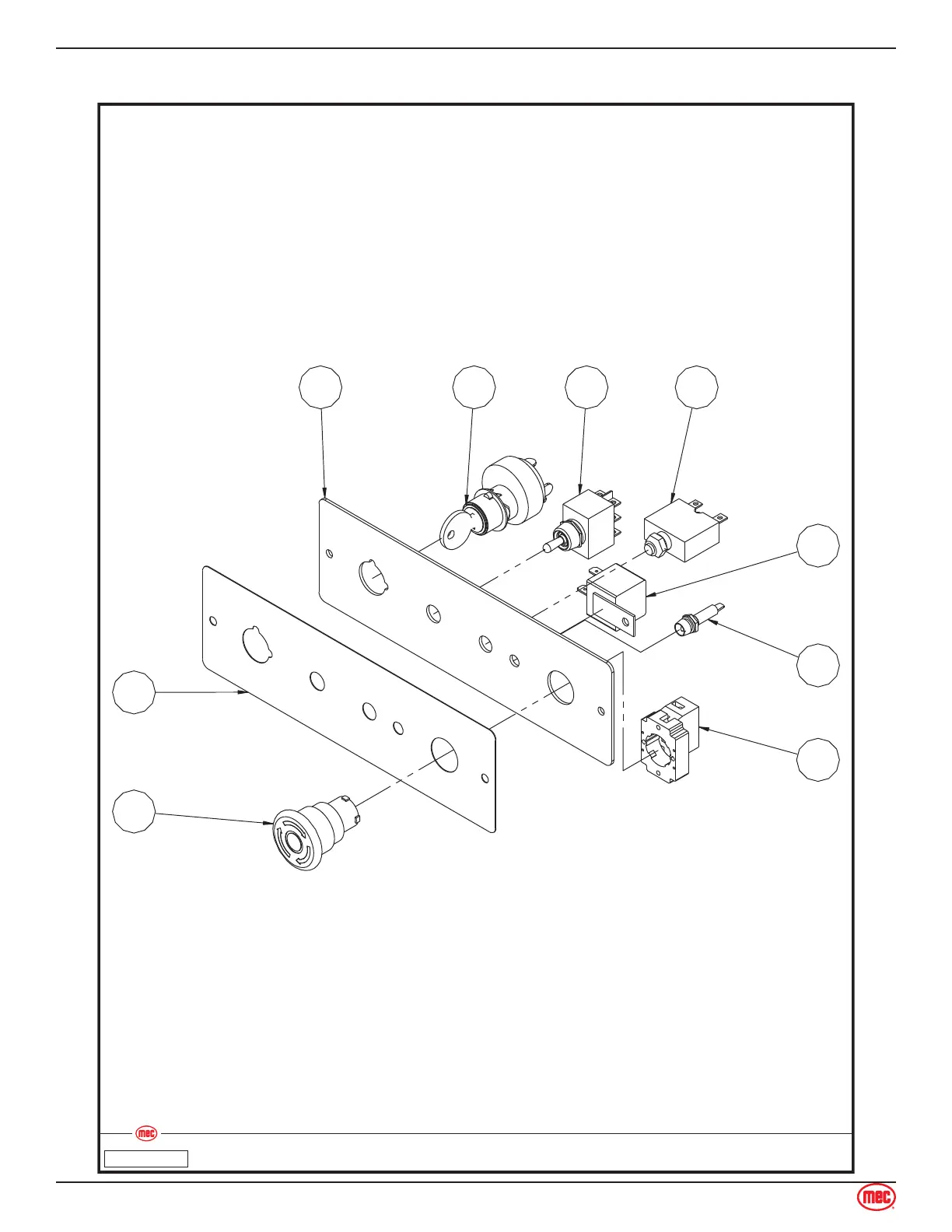 mec

mec