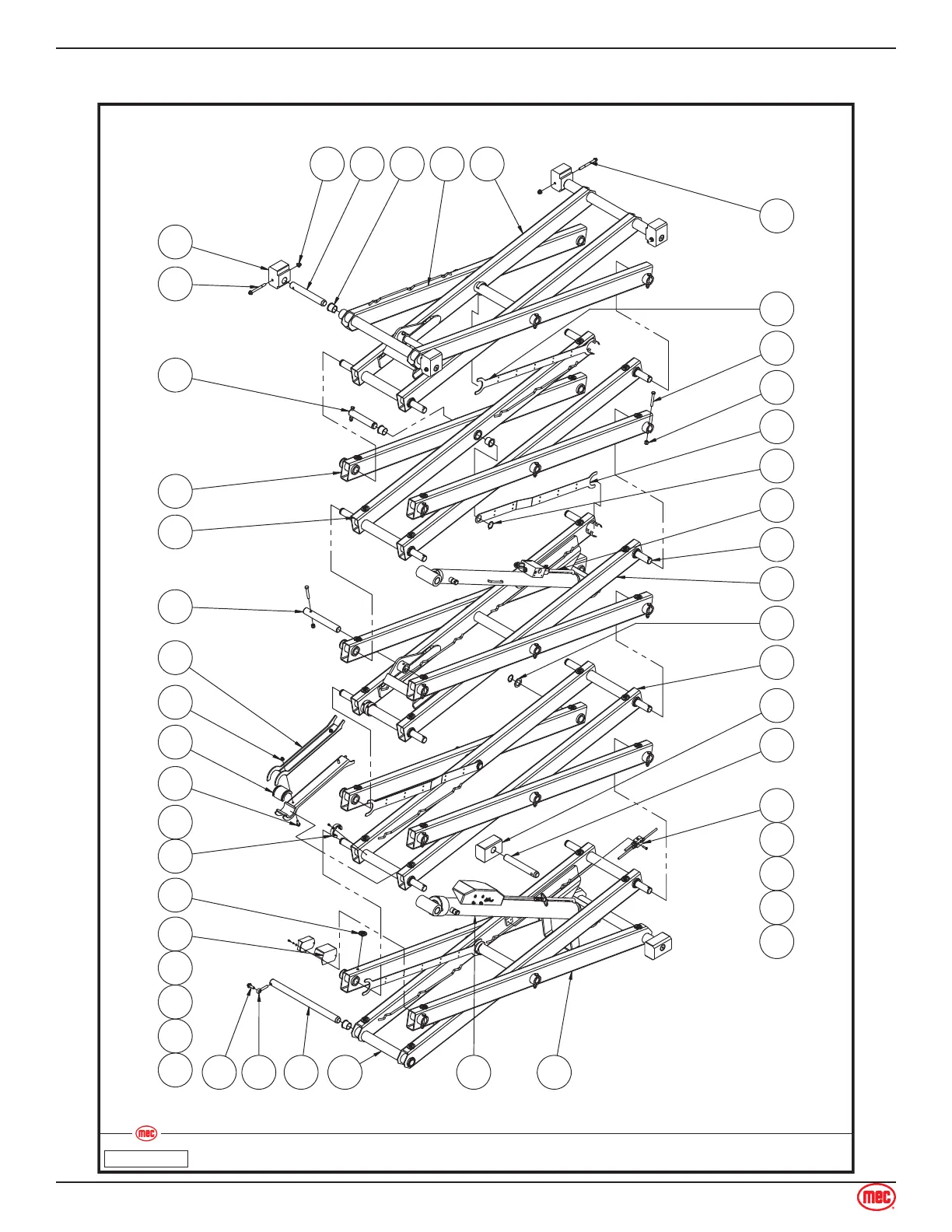 mec

mec