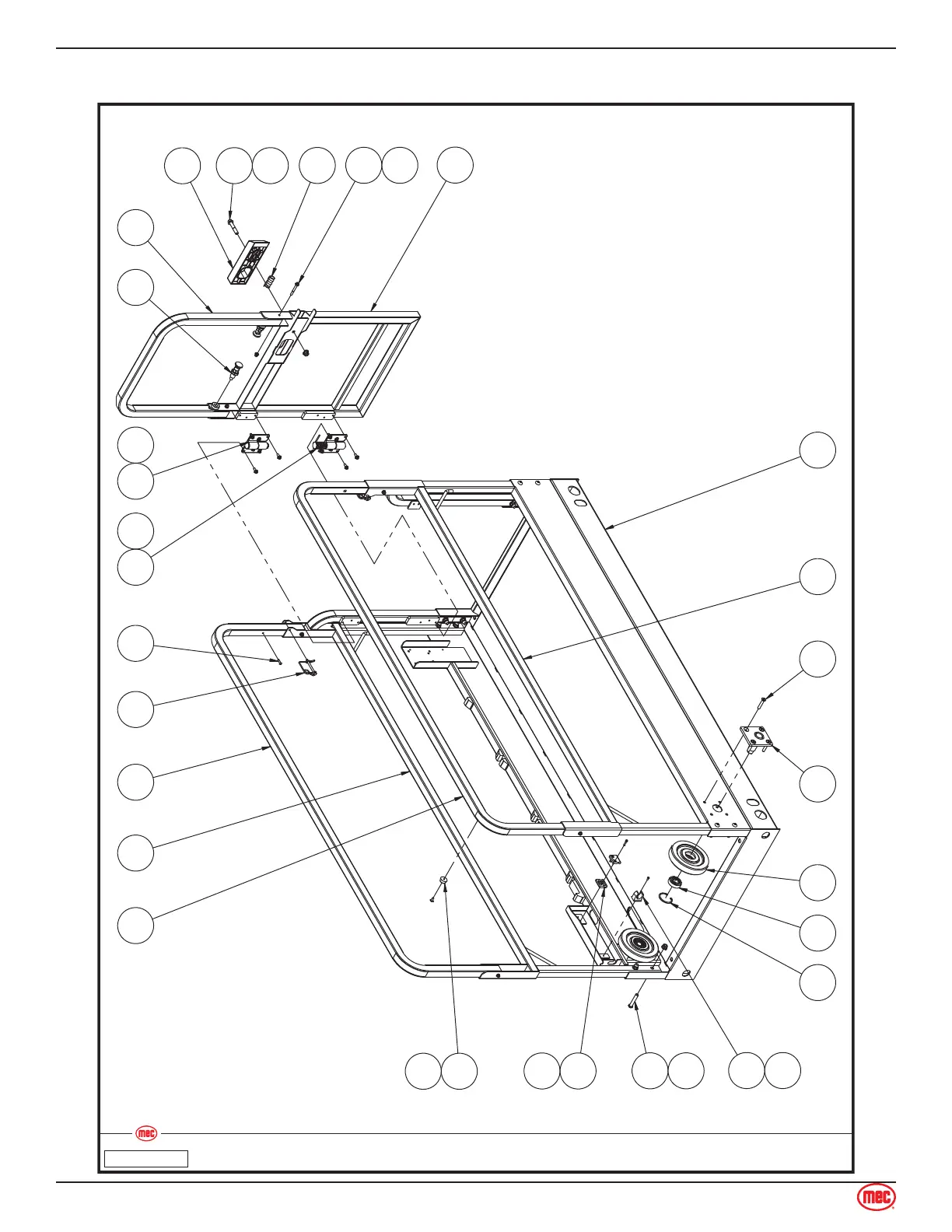 mec

mec