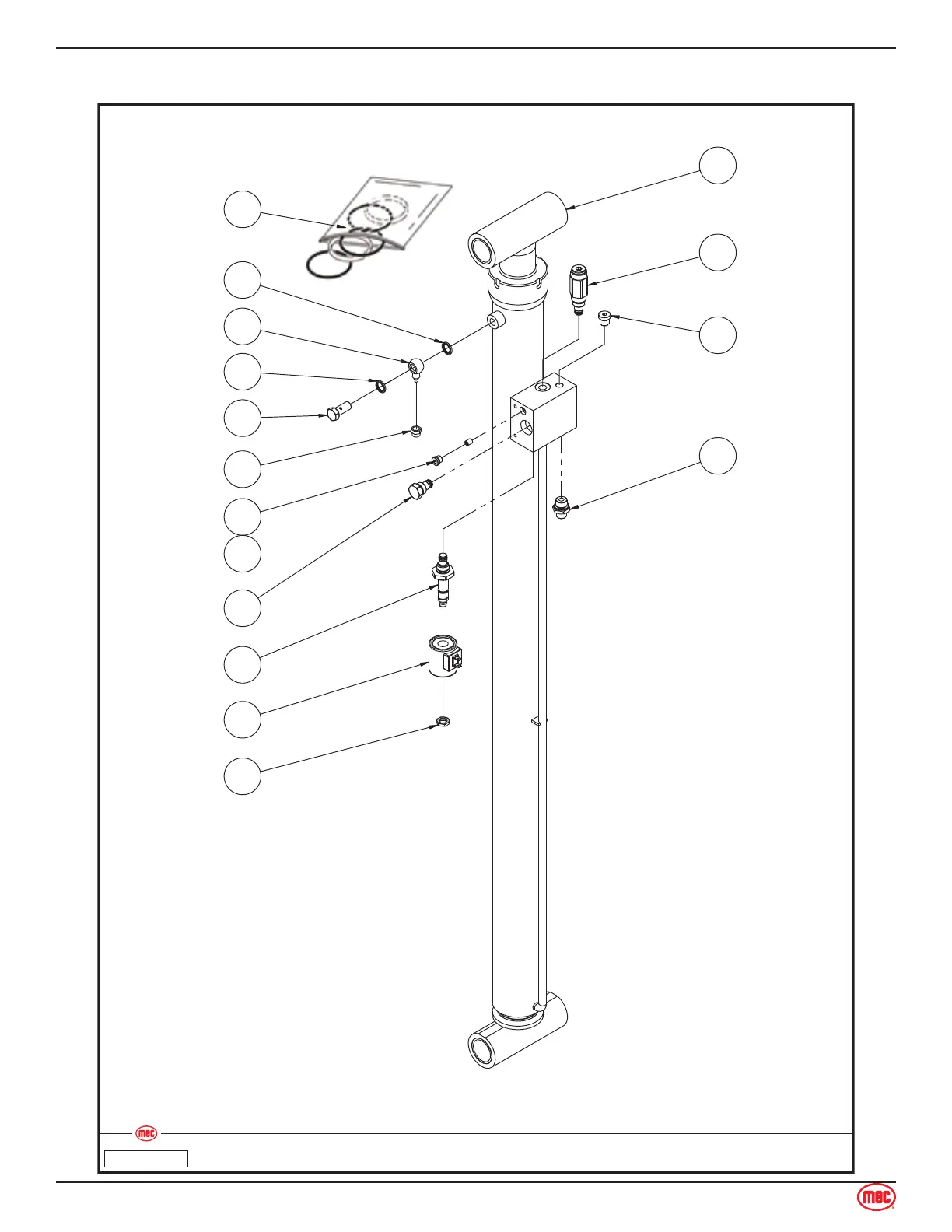 mec

mec