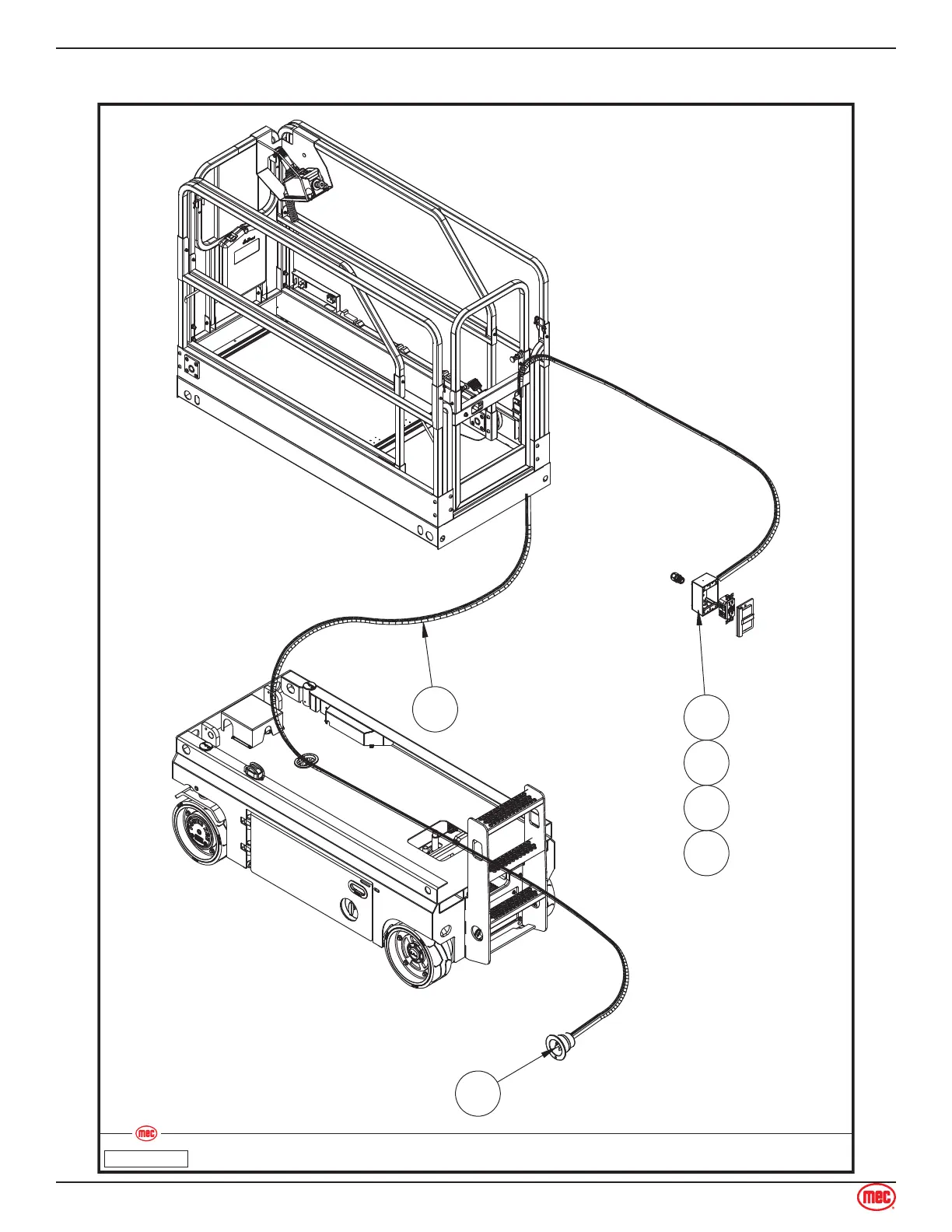 mec

mec