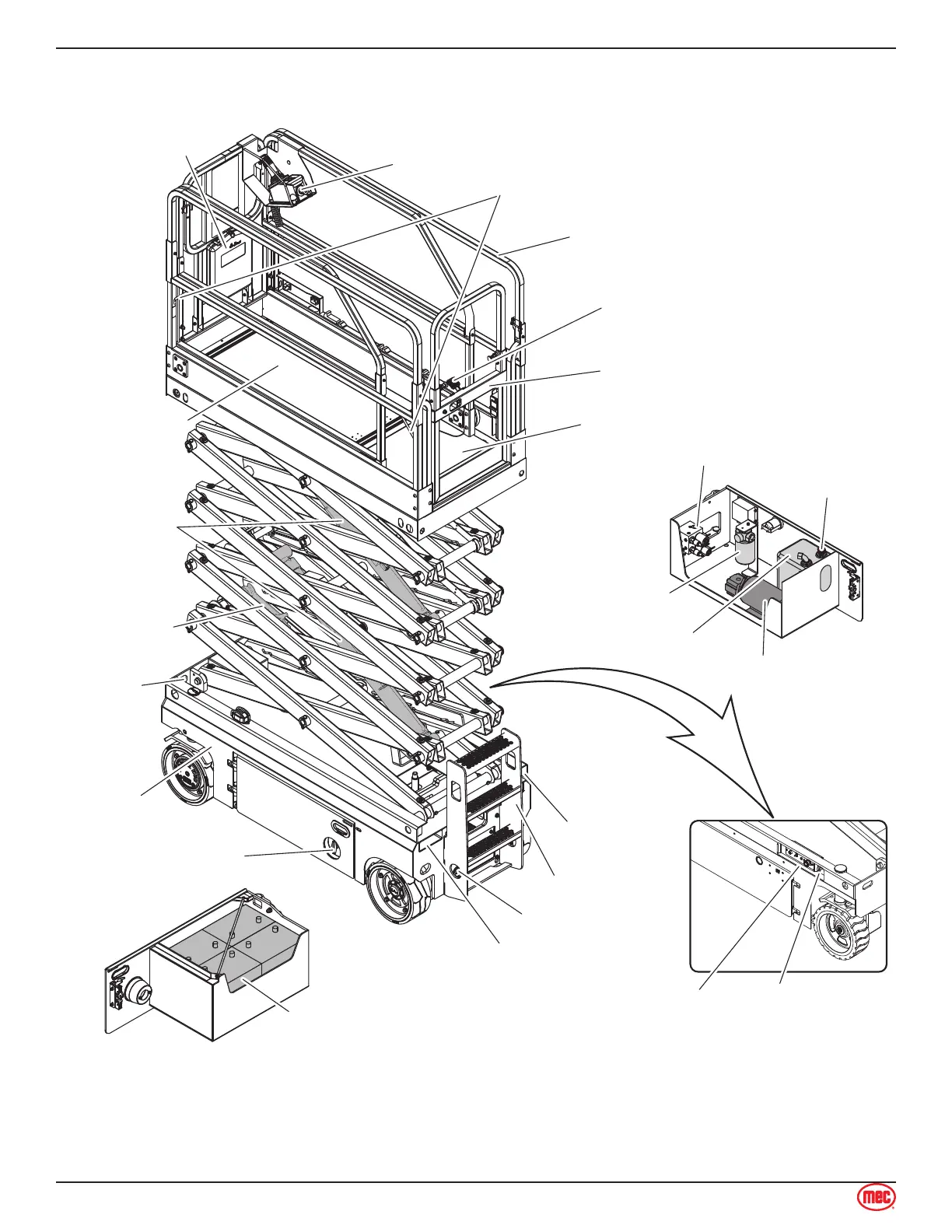 mec