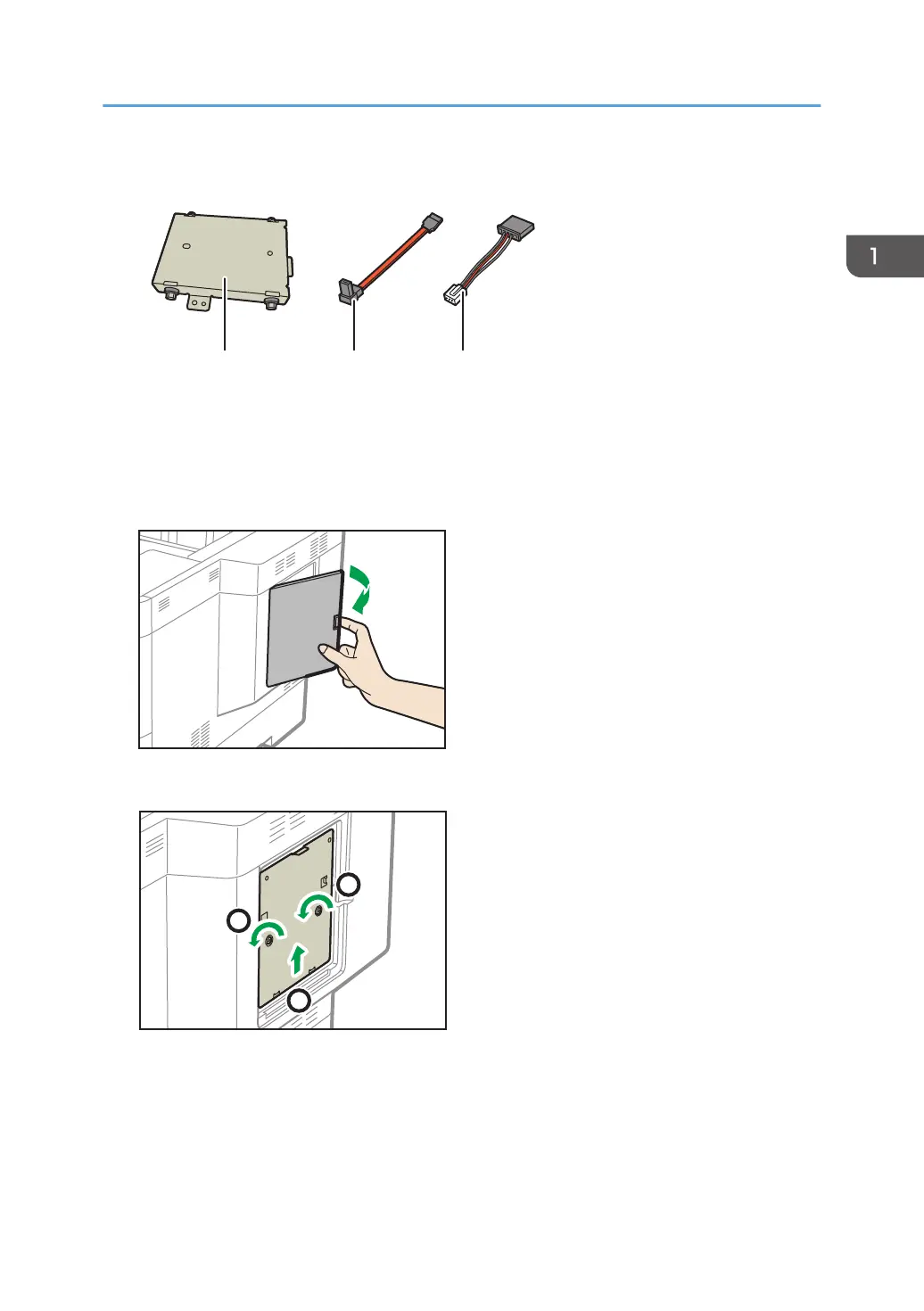 1