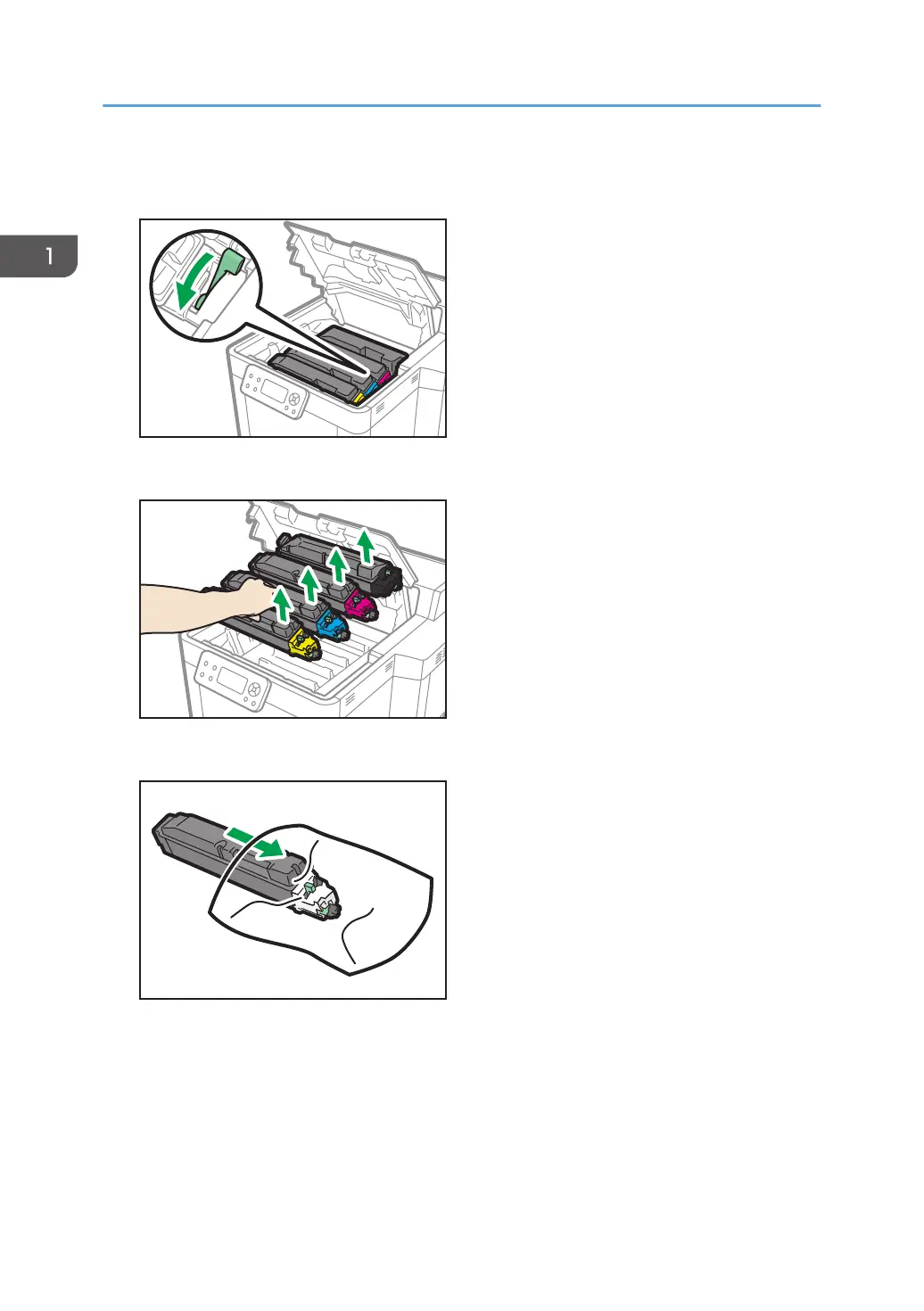 1