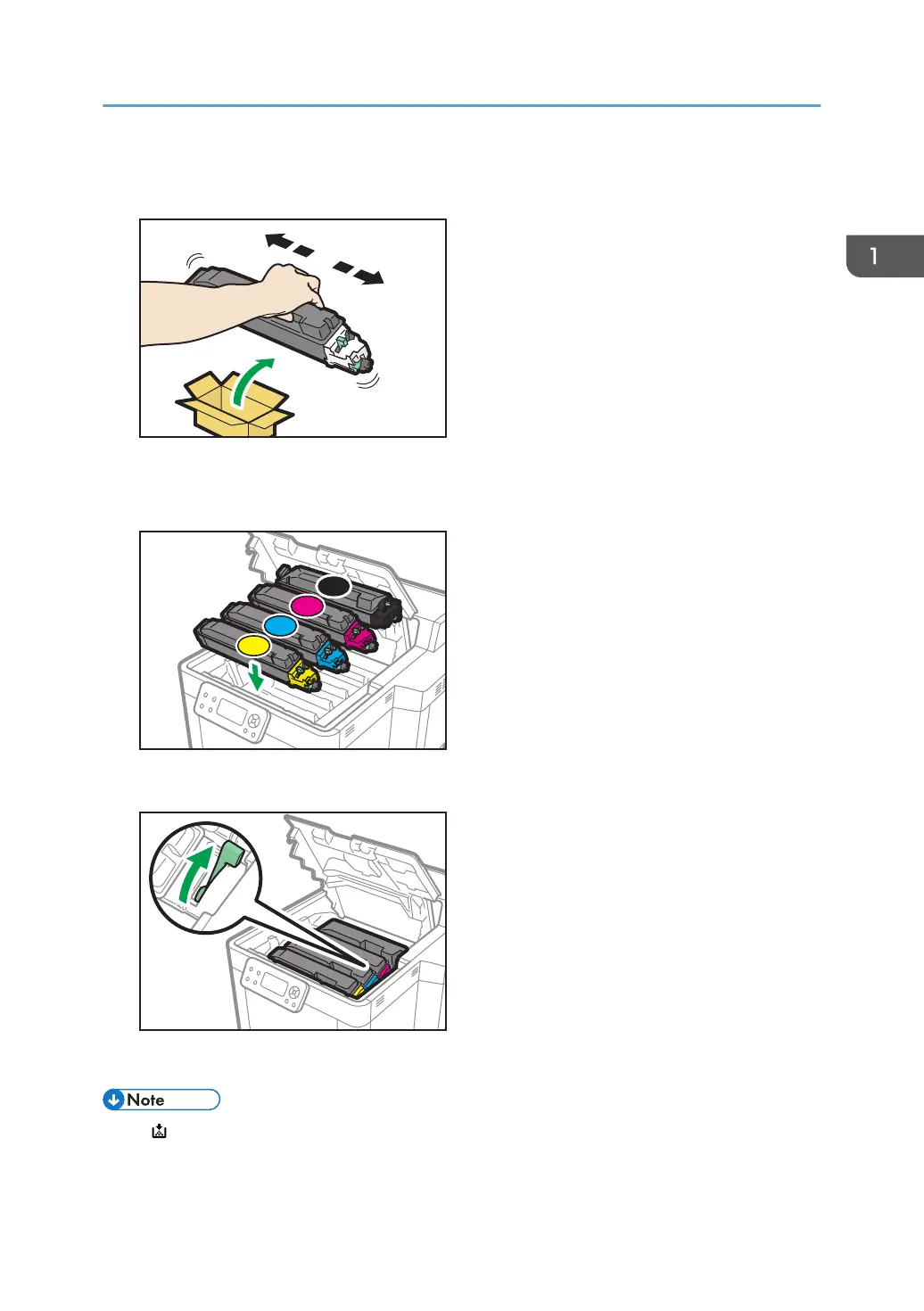 1

Note