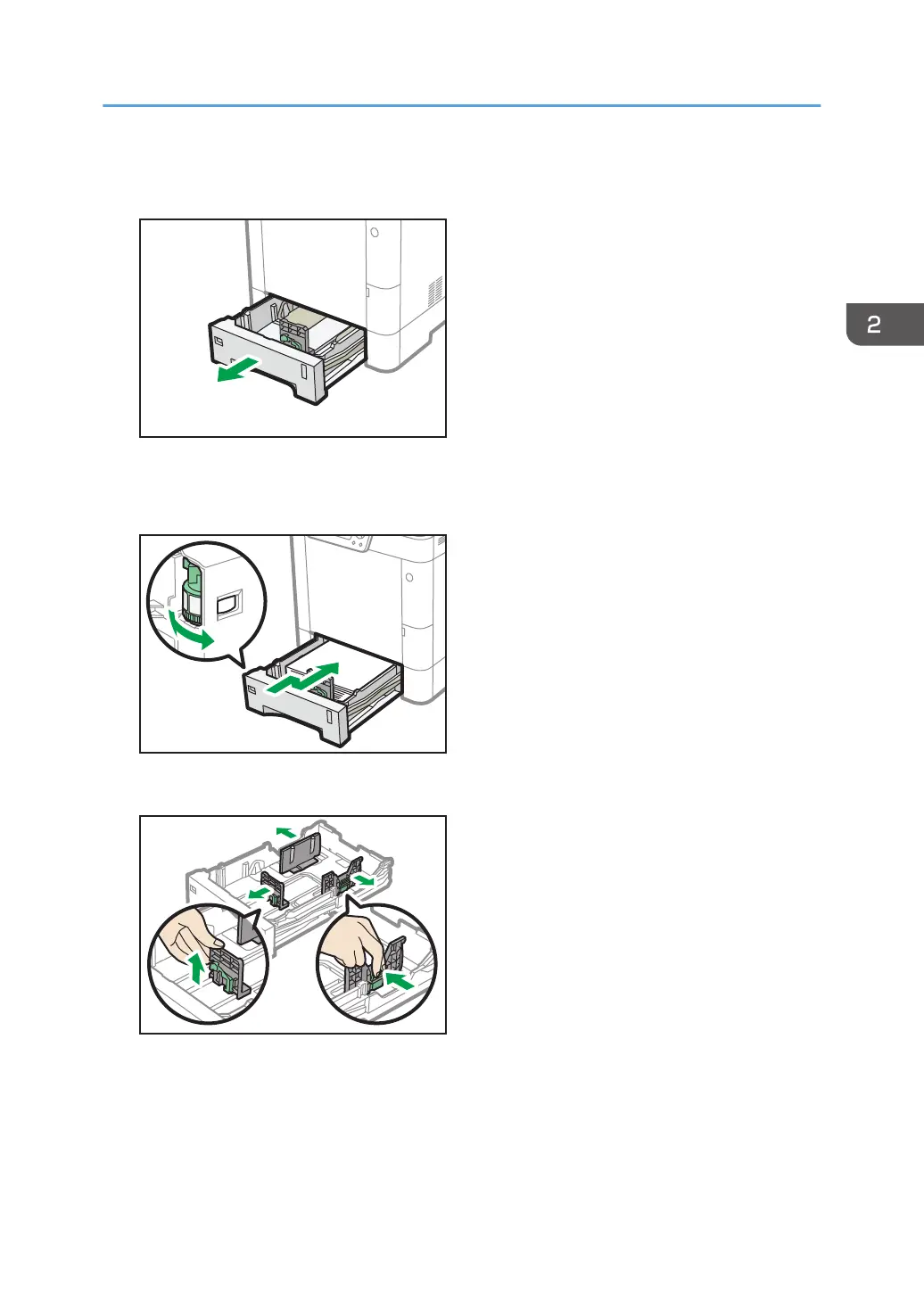 2