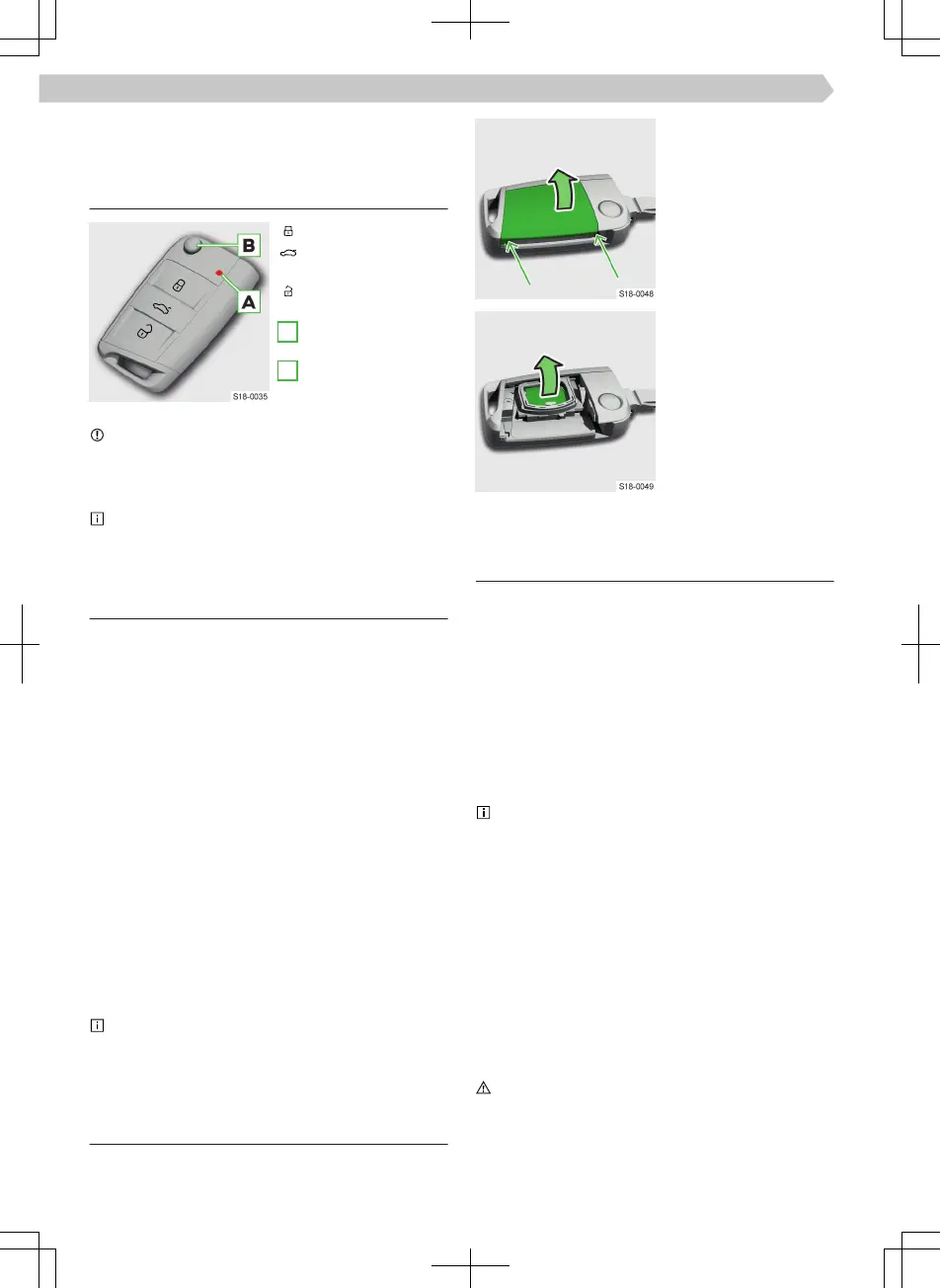 B

A

S18-0035

S18-0048

S18-0049