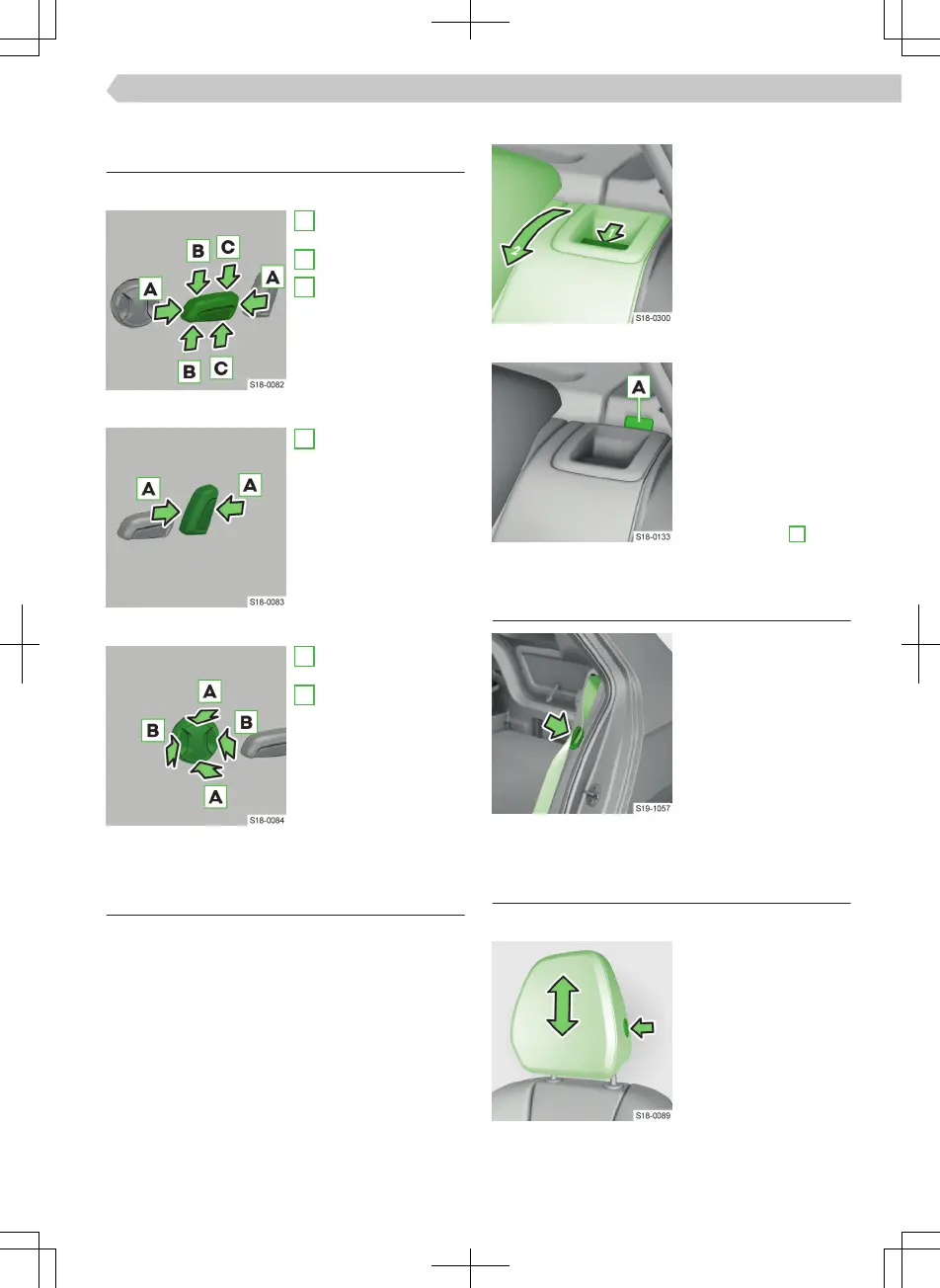 B C A A B C S18-0082

A A S18-0083

A B B A S18-0084

S18-0300

A S18-0133

S19-1057

S18-0089