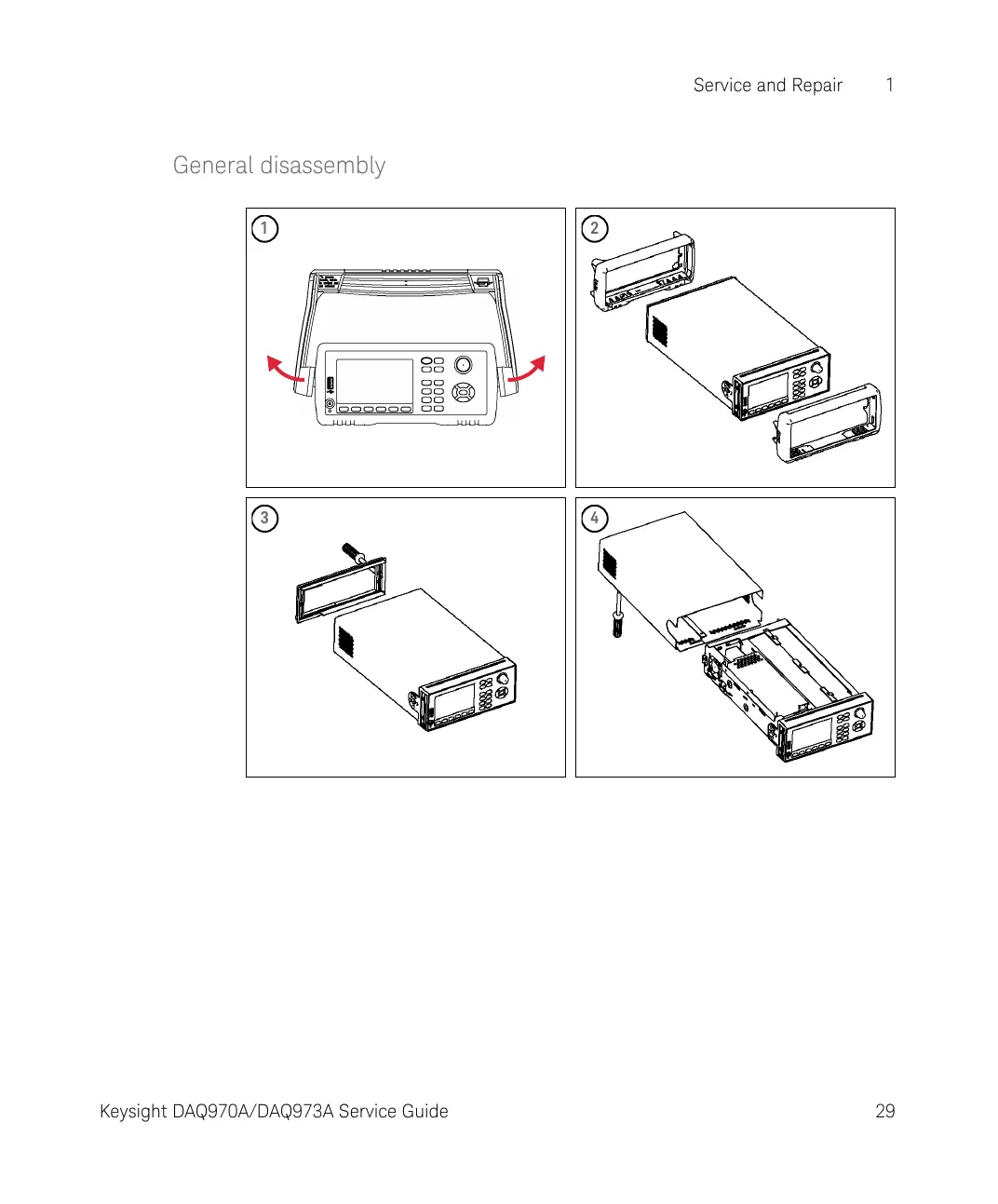 Service and Repair 1

General disassembly

1

2

3

4

Keysight DAQ970A/DAQ973A Service Guide 29