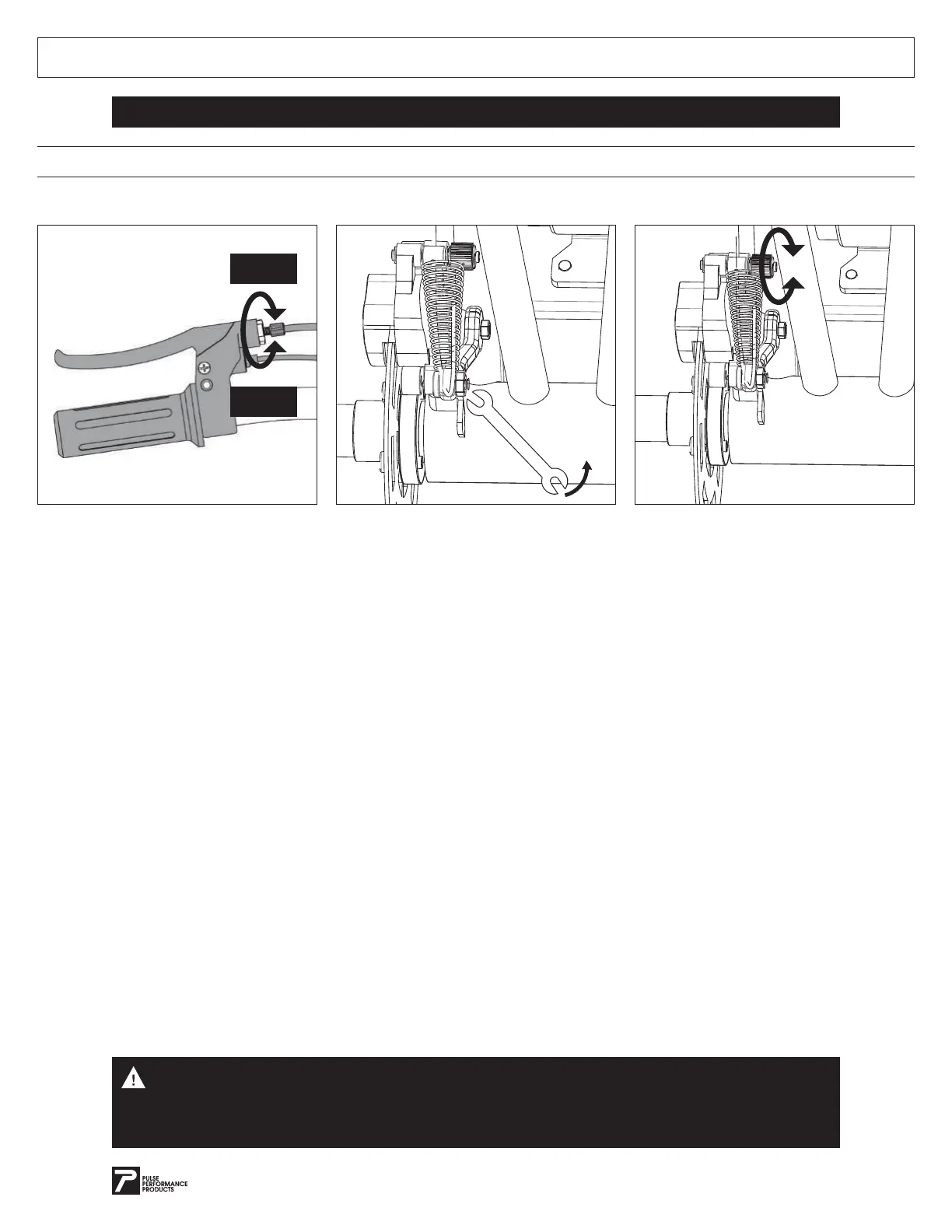 PULSE
PERFORMANCE
PRODUCTS