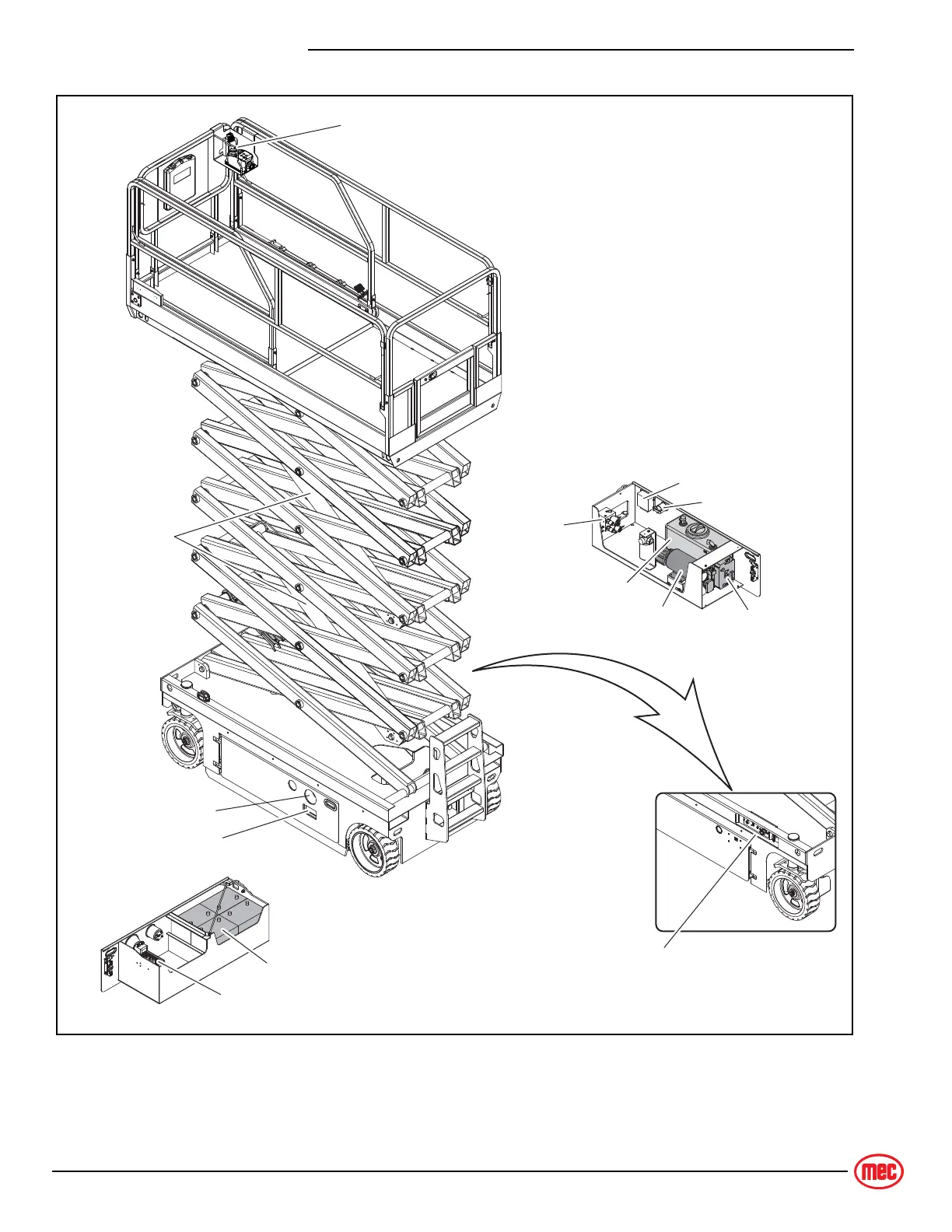 mec