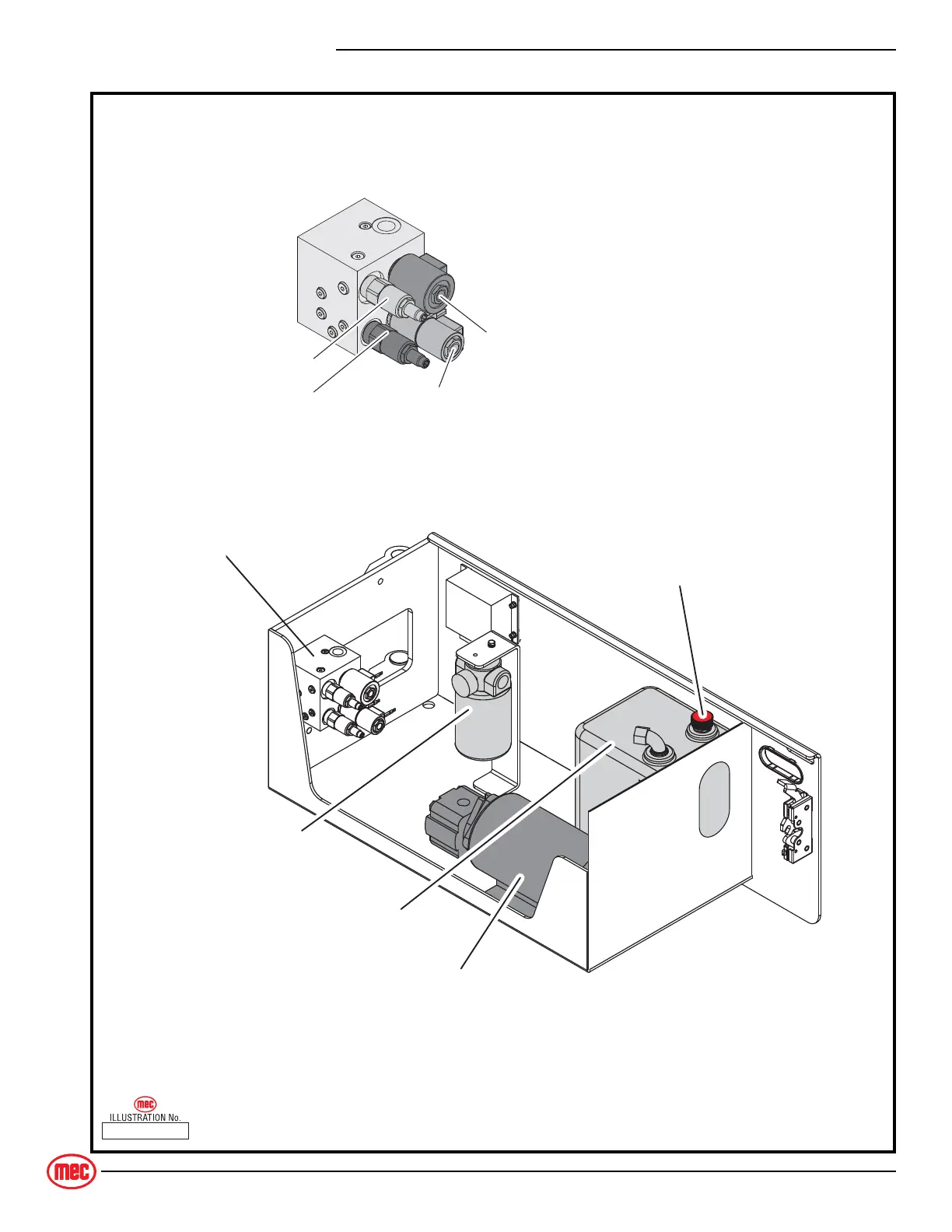 mec
ILLUSTRATION No.

mec