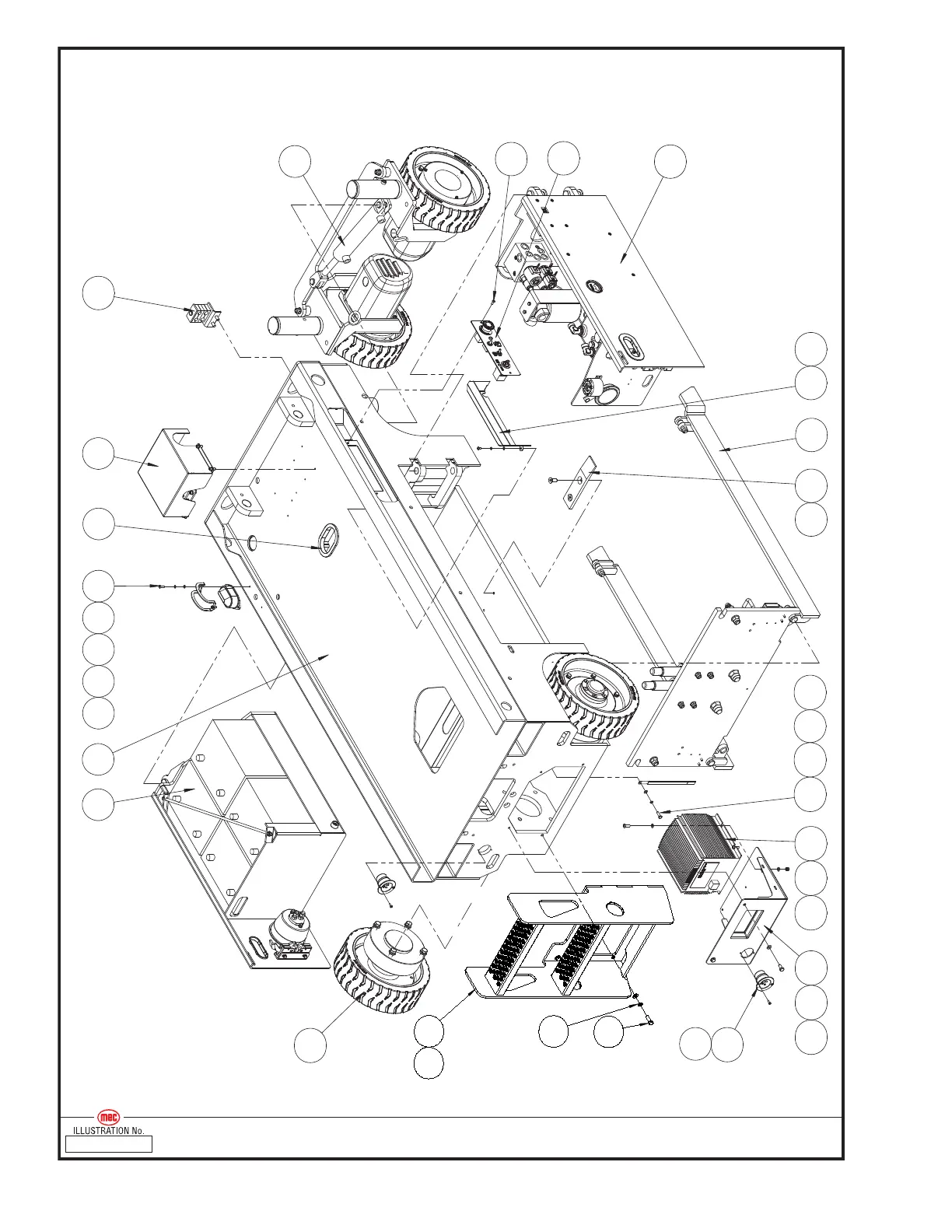 mec
ILLUSTRATION No.